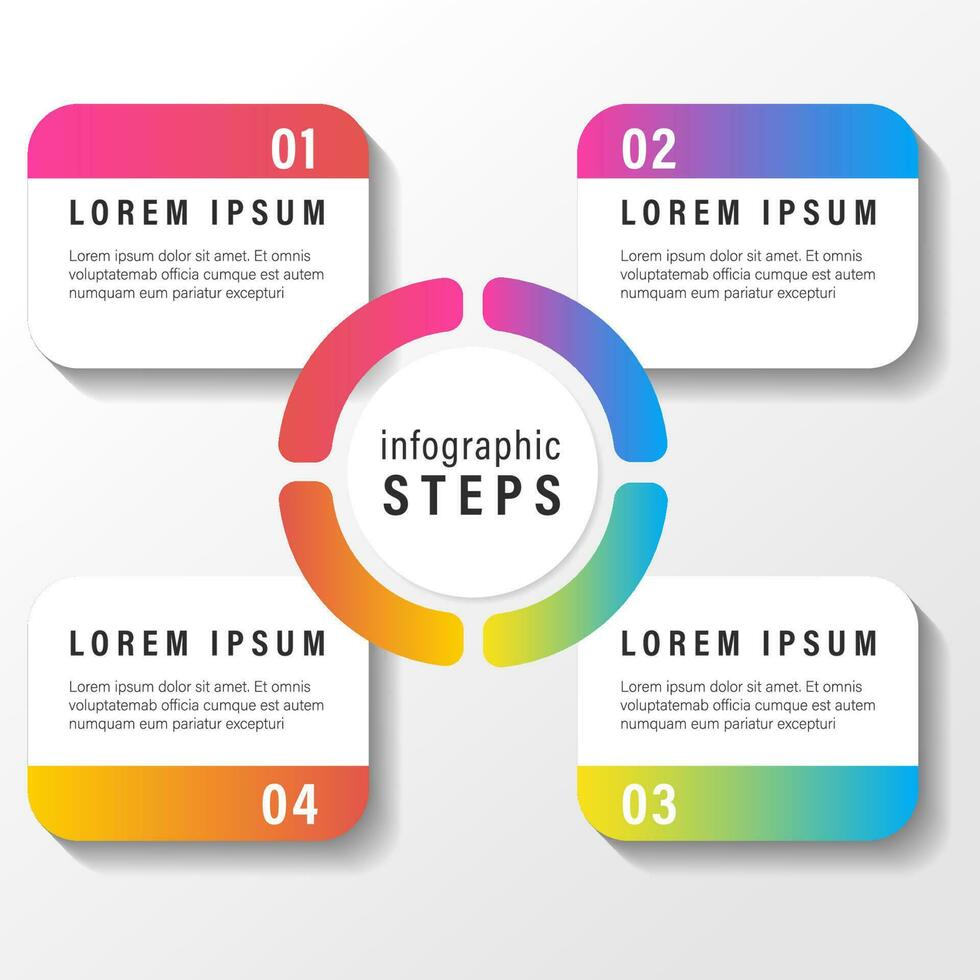 01

LOREM IPSUM

Lorem ipsum dolor sit amet. Et omnis voluptatemab officia cumque est autem numquam eum pariatur excepturi

02

LOREM IPSUM

Lorem ipsum dolor sit amet. Et omnis voluptatemab officia cumque est autem numquam eum pariatur excepturi

infographic
STEPS

LOREM IPSUM

Lorem ipsum dolor sit amet. Et omnis voluptatemab officia cumque est autem numquam eum pariatur excepturi

04

LOREM IPSUM

Lorem ipsum dolor sit amet. Et omnis voluptatemab officia cumque est autem numquam eum pariatur excepturi

03