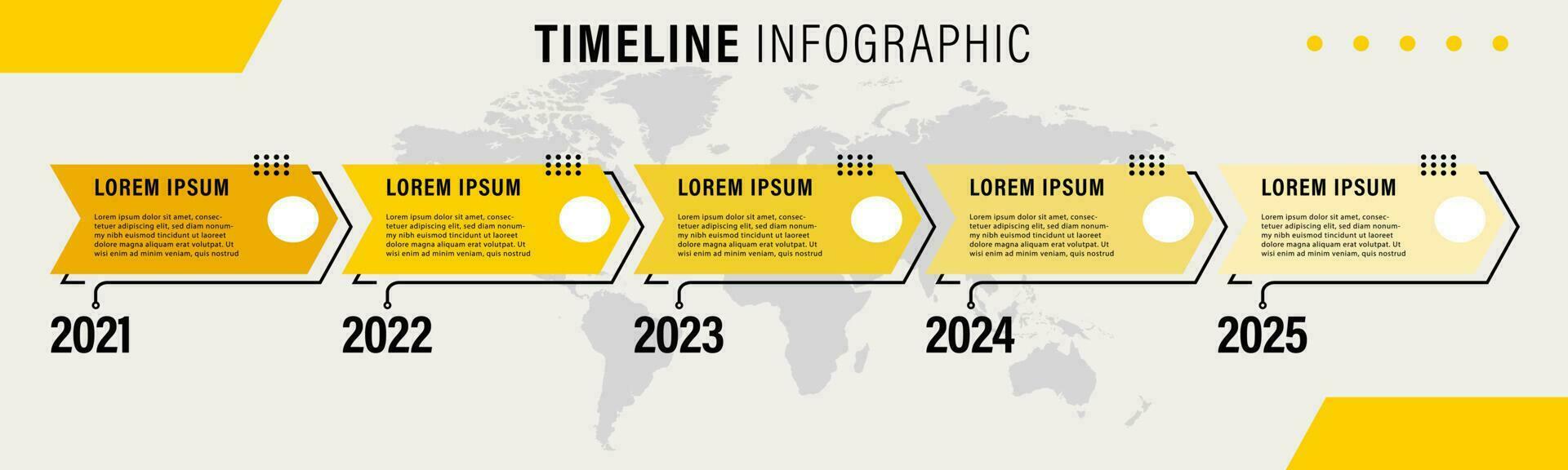 TIMELINE INFOGRAPHIC

LOREM IPSUM

Lorem ipsum dolor sit amet, consectetuer adipiscing elit, sed diam nonummy nibh euismod tincidunt ut laoreet dolore magna aliquam erat volutpat. Ut wisi enim ad minim veniam, quis nostrud

2021

LOREM IPSUM

Lorem ipsum dolor sit amet, consectetuer adipiscing elit, sed diam nonummy nibh euismod tincidunt ut laoreet dolore magna aliquam erat volutpat. Ut wisi enim ad minim veniam, quis nostrud

2022

LOREM IPSUM

Lorem ipsum dolor sit amet, consectetuer adipiscing elit, sed diam nonummy nibh euismod tincidunt ut laoreet dolore magna aliquam erat volutpat. Ut wisi enim ad minim veniam, quis nostrud

2023

LOREM IPSUM

Lorem ipsum dolor sit amet, consectetuer adipiscing elit, sed diam nonummy nibh euismod tincidunt ut laoreet dolore magna aliquam erat volutpat. Ut wisi enim ad minim veniam, quis nostrud

2024

LOREM IPSUM

Lorem ipsum dolor sit amet, consectetuer adipiscing elit, sed diam nonummy nibh euismod tincidunt ut laoreet dolore magna aliquam erat volutpat. Ut wisi enim ad minim veniam, quis nostrud

2025