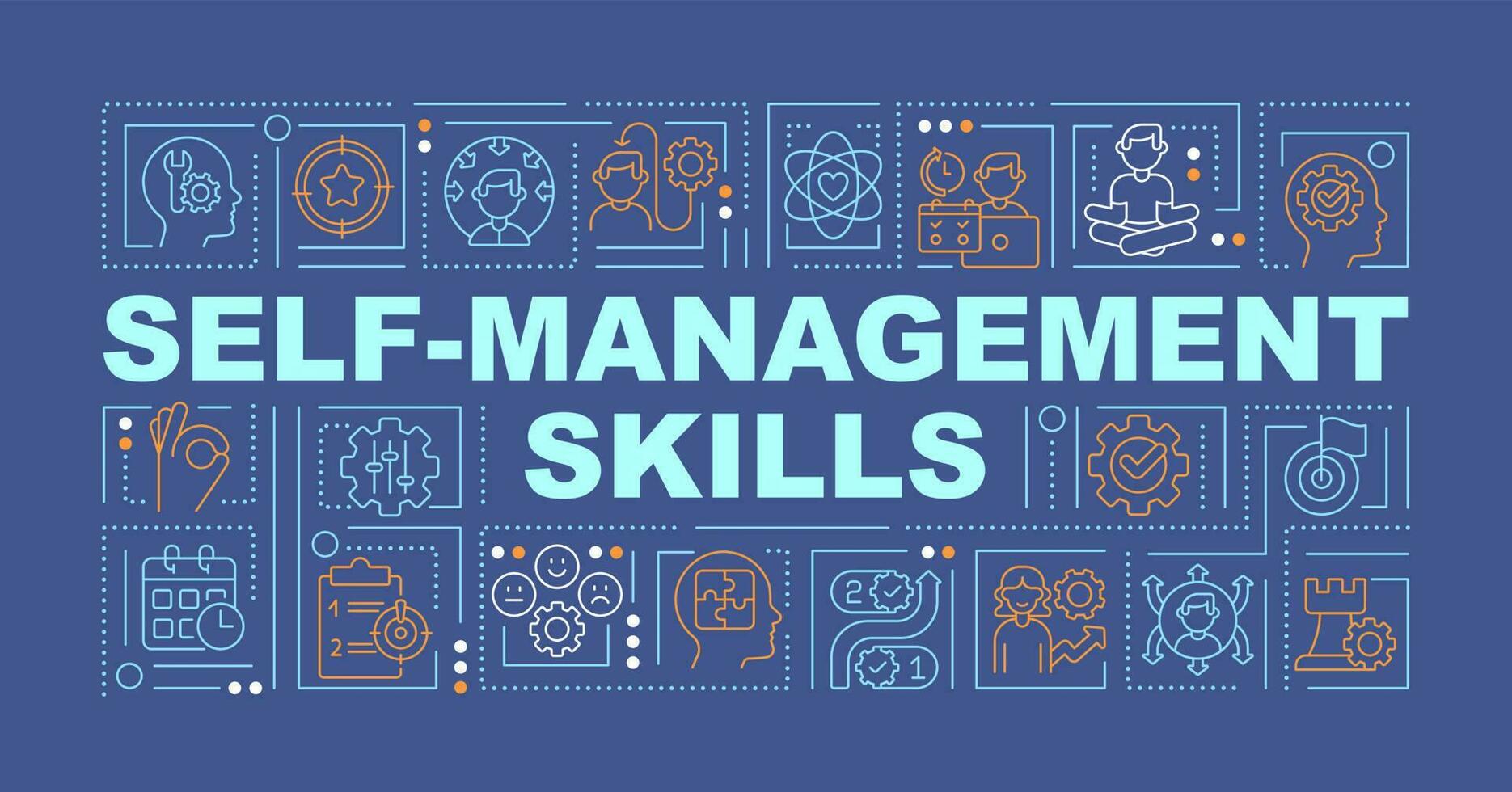 SELF-MANAGEMENT SKILLS

1
2

2
1