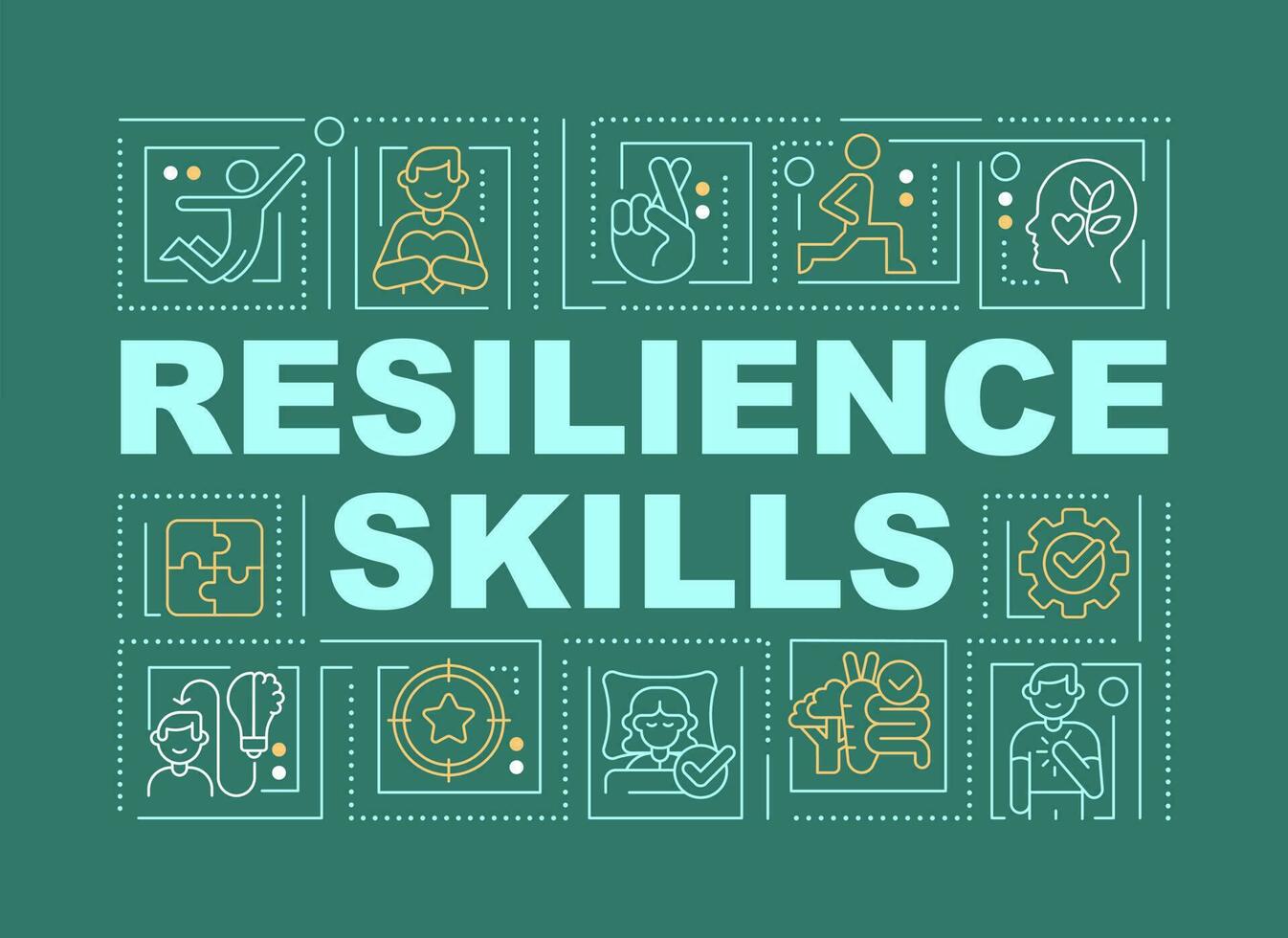 RESILIENCE SKILLS