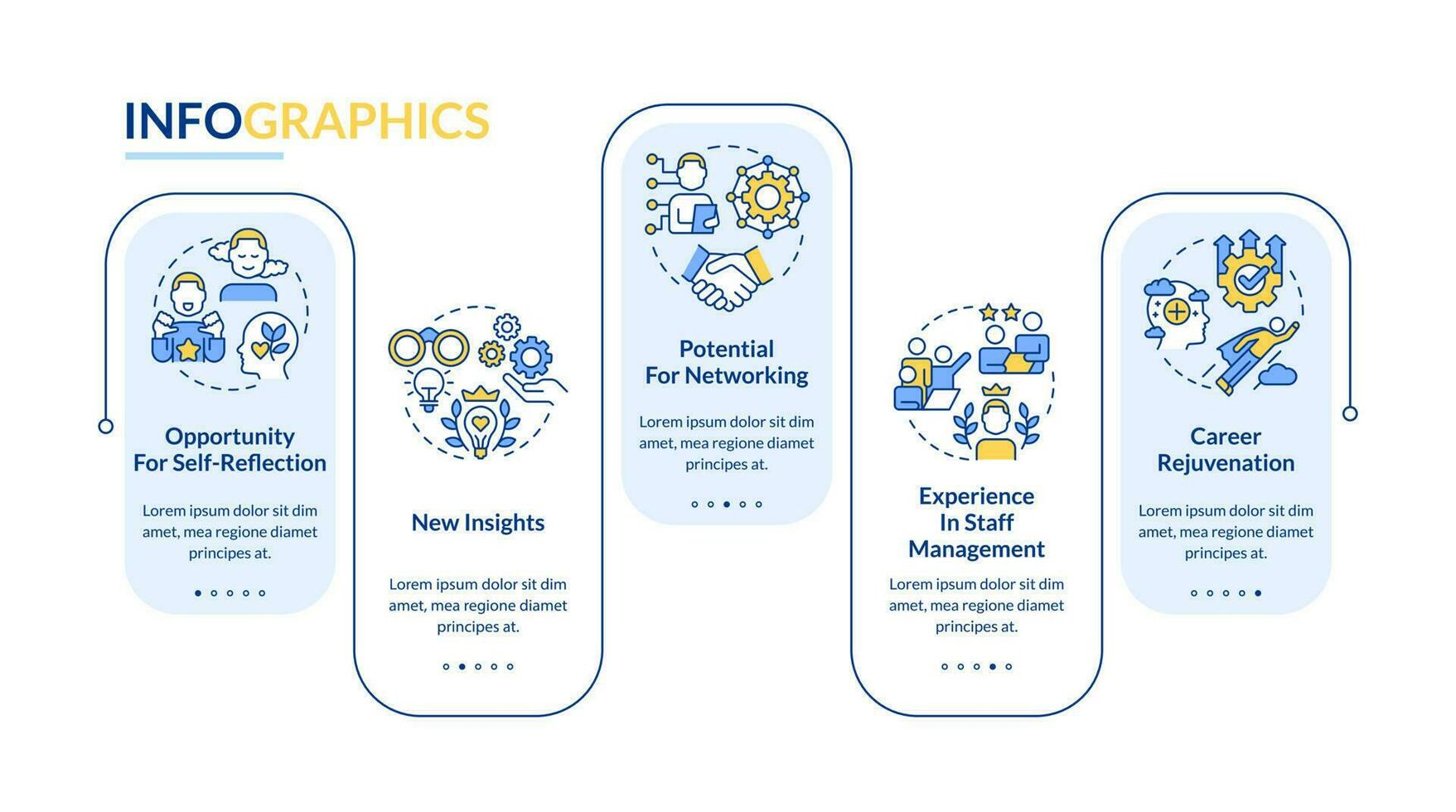 INFOGRAPHICS

Opportunity For Self-Reflection

Lorem ipsum dolor sit dim amet, mea regione diamet principes at.

New Insights

Lorem ipsum dolor sit dim amet, mea regione diamet principes at.

Potential For Networking

Lorem ipsum dolor sit dim amet, mea regione diamet principes at.

Experience In Staff Management

Lorem ipsum dolor sit dim amet, mea regione diamet principes at.

Career Rejuvenation

Lorem ipsum dolor sit dim amet, mea regione diamet principes at.