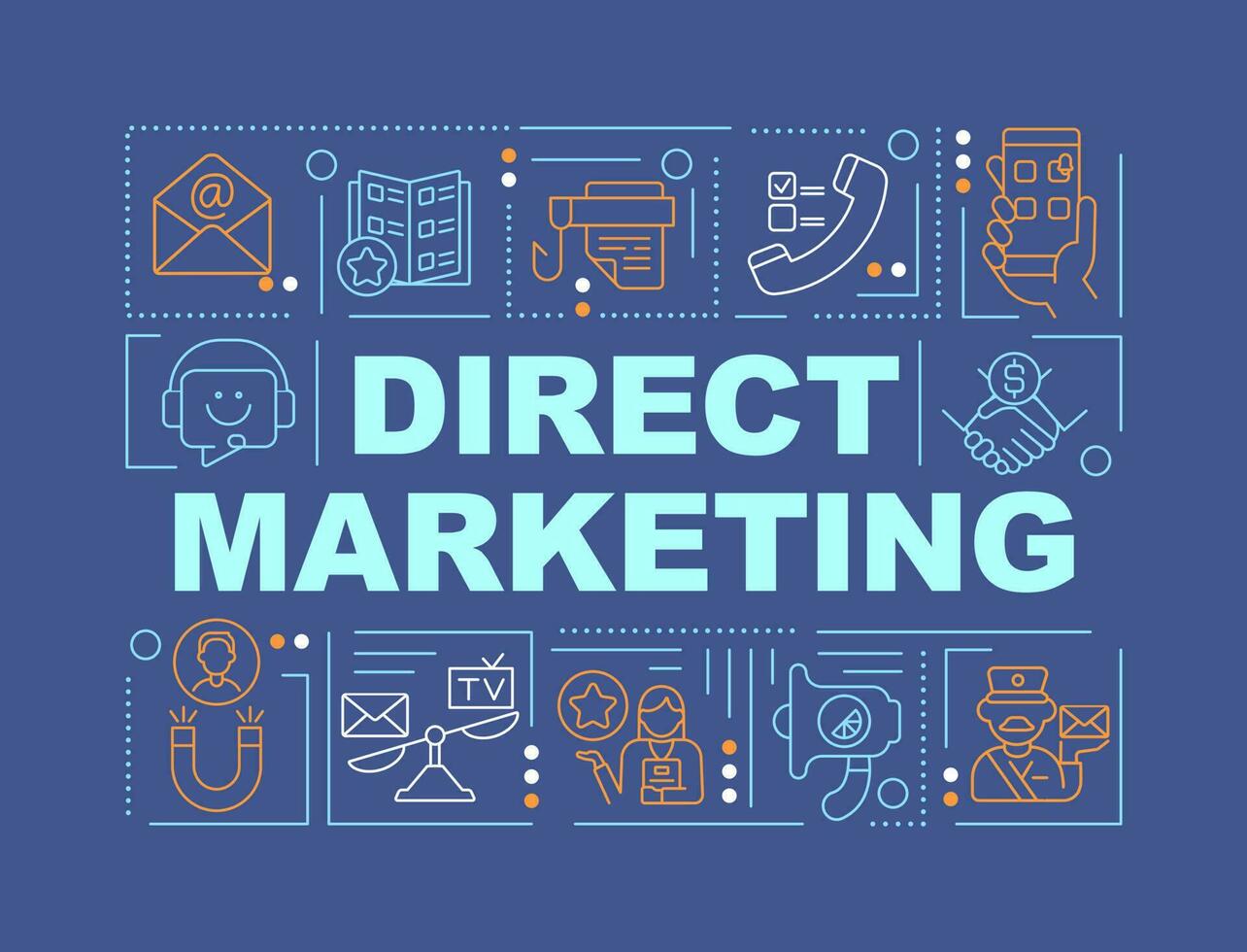 @

DIRECT
MARKETING

$

TV