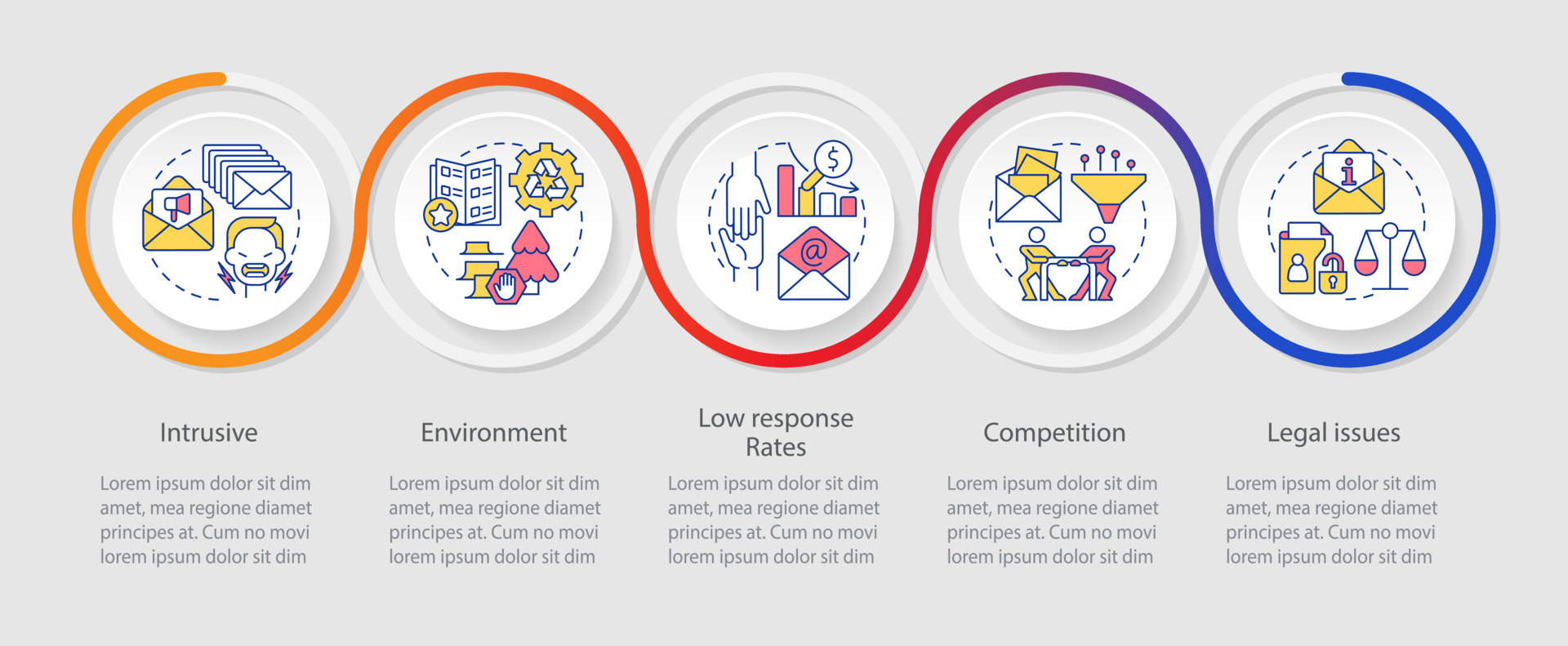 Intrusive

Lorem ipsum dolor sit dim amet, mea regione diamet principes at. Cum no movi lorem ipsum dolor sit dim

Environment

Lorem ipsum dolor sit dim amet, mea regione diamet principes at. Cum no movi lorem ipsum dolor sit dim

Low response Rates

Lorem ipsum dolor sit dim amet, mea regione diamet principes at. Cum no movi lorem ipsum dolor sit dim

Competition

Lorem ipsum dolor sit dim amet, mea regione diamet principes at. Cum no movi lorem ipsum dolor sit dim

Legal issues

Lorem ipsum dolor sit dim amet, mea regione diamet principes at. Cum no movi lorem ipsum dolor sit dim