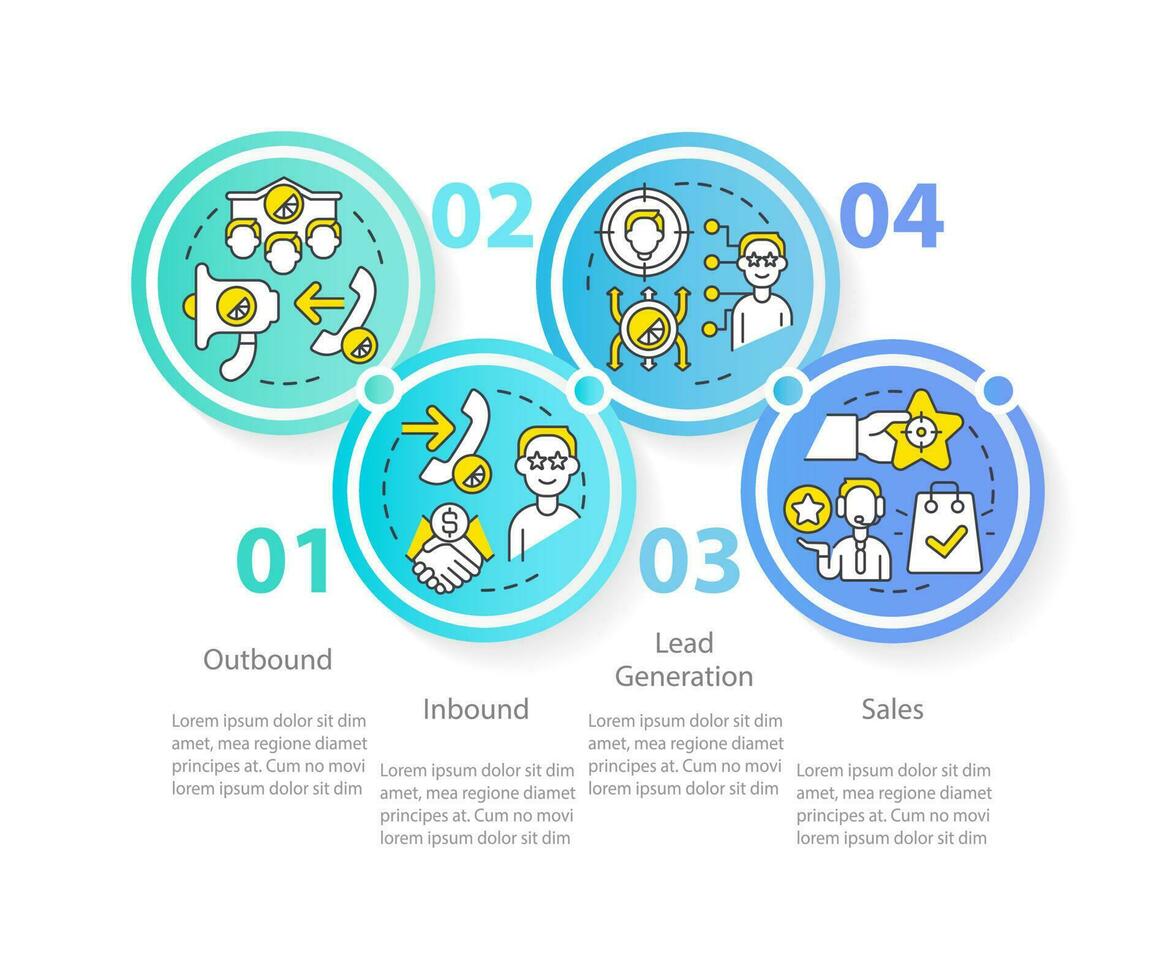 01

Outbound

Lorem ipsum dolor sit dim amet, mea regione diamet principes at. Cum no movi lorem ipsum dolor sit dim

02

Inbound

Lorem ipsum dolor sit dim amet, mea regione diamet principes at. Cum no movi lorem ipsum dolor sit dim

03

Lead Generation

Lorem ipsum dolor sit dim amet, mea regione diamet principes at. Cum no movi lorem ipsum dolor sit dim

04

Sales

Lorem ipsum dolor sit dim amet, mea regione diamet principes at. Cum no movi lorem ipsum dolor sit dim