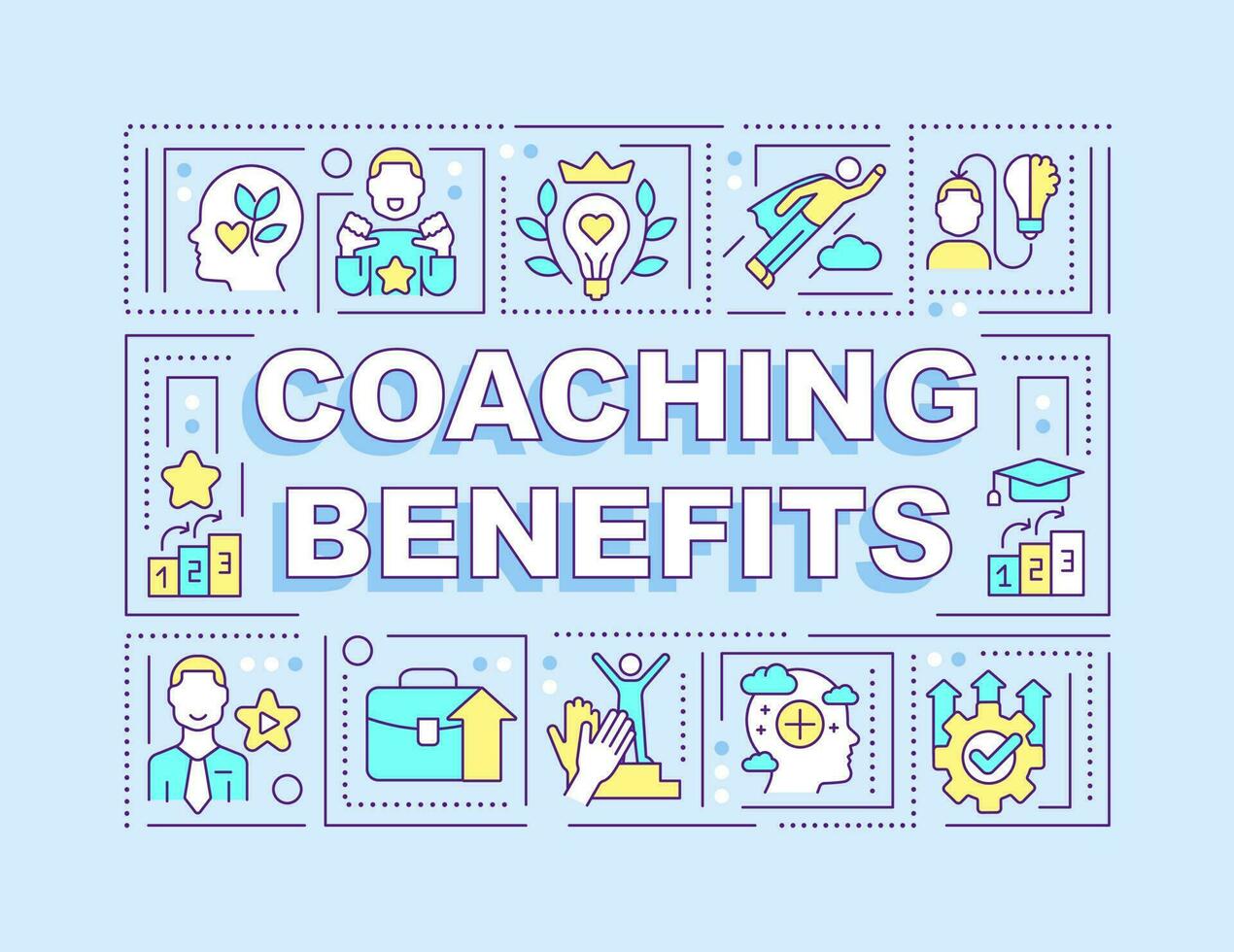 COACHING BENEFITS

1 2 3

1 2 3