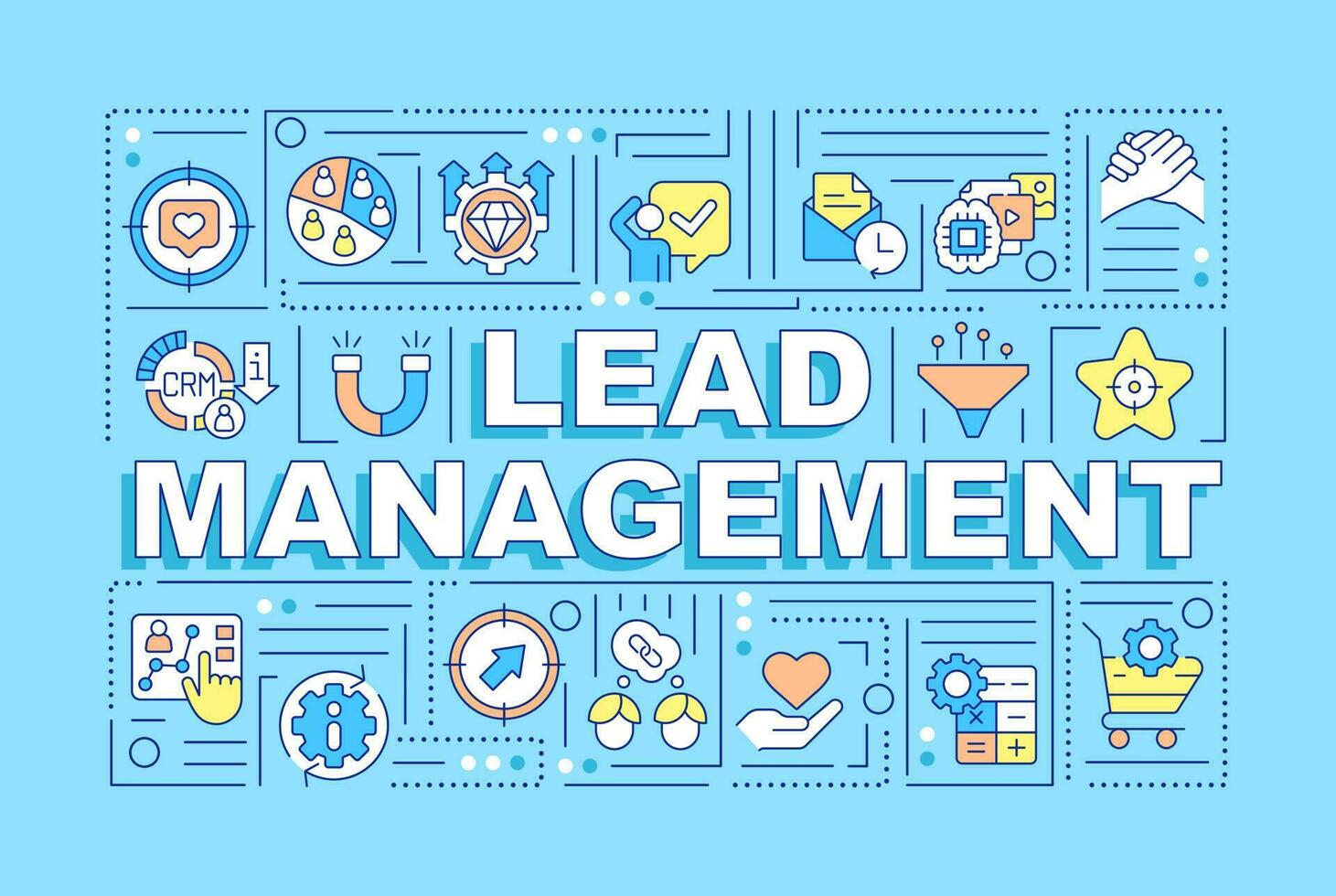 CRM
LEAD
MANAGEMENT