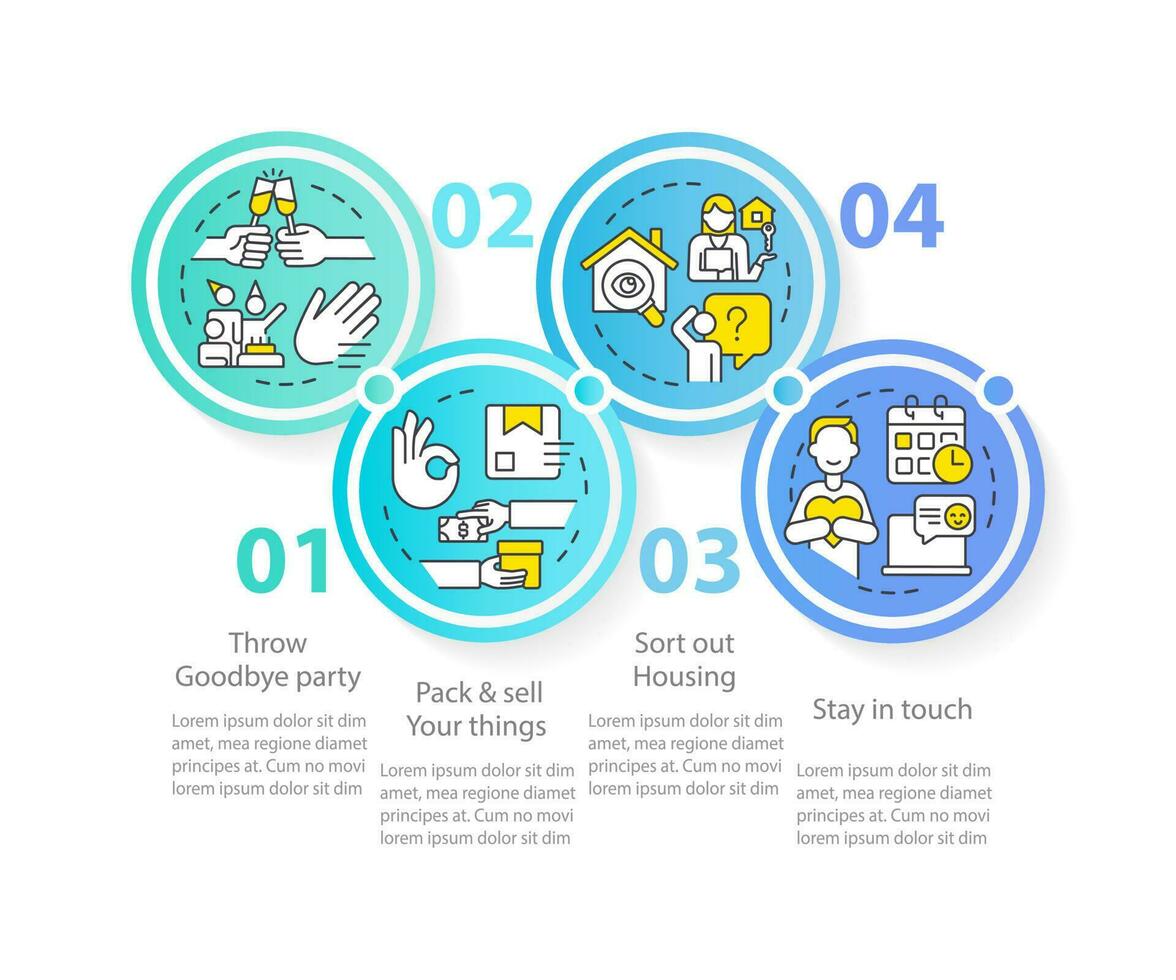 01

Throw Goodbye party

Lorem ipsum dolor sit dim amet, mea regione diamet principes at. Cum no movi lorem ipsum dolor sit dim

02

Pack & sell Your things

Lorem ipsum dolor sit dim amet, mea regione diamet principes at. Cum no movi lorem ipsum dolor sit dim

03

Sort out Housing

Lorem ipsum dolor sit dim amet, mea regione diamet principes at. Cum no movi lorem ipsum dolor sit dim

04

Stay in touch

Lorem ipsum dolor sit dim amet, mea regione diamet principes at. Cum no movi lorem ipsum dolor sit dim