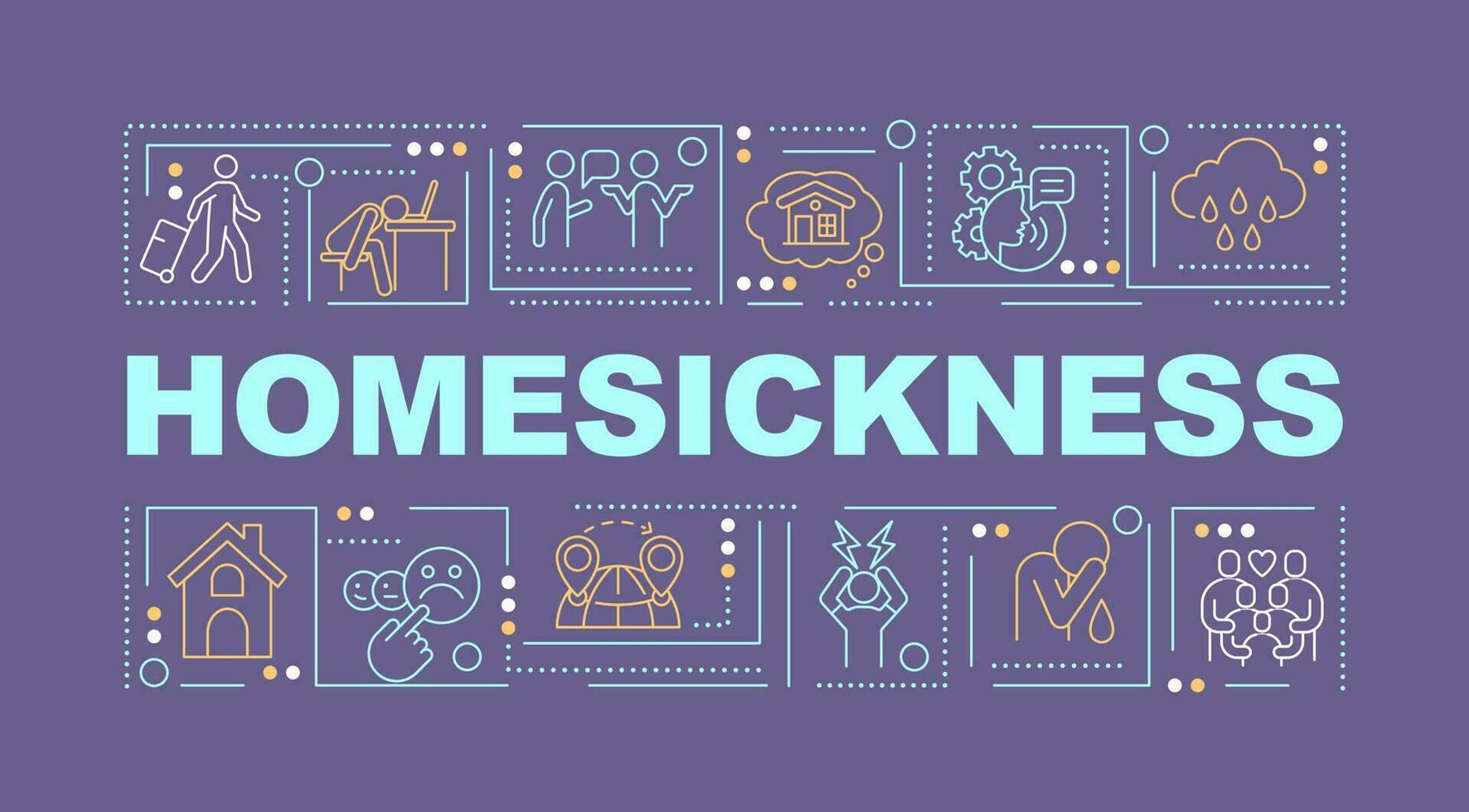 HOMESICKNESS