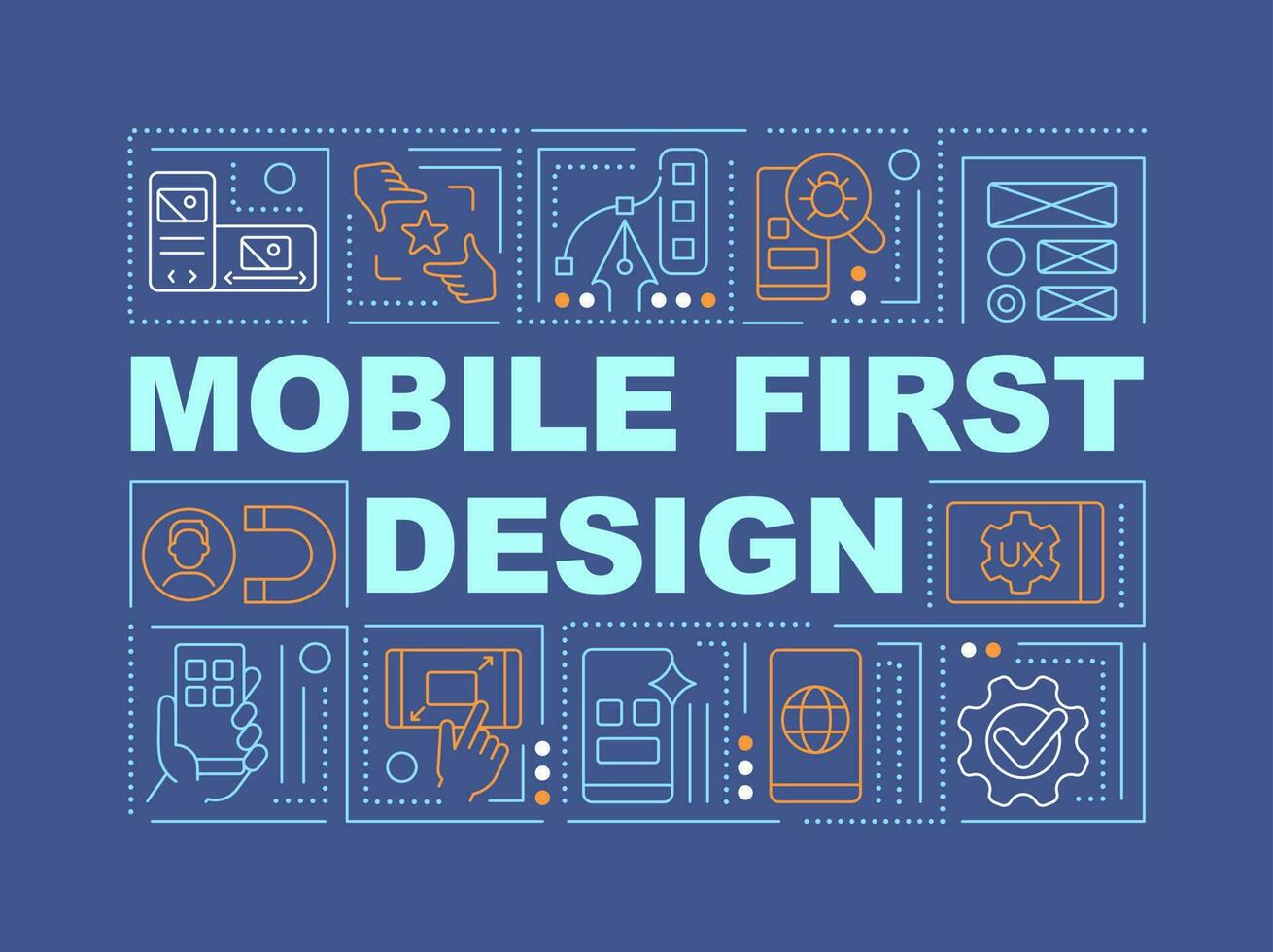 MOBILE FIRST DESIGN

UX