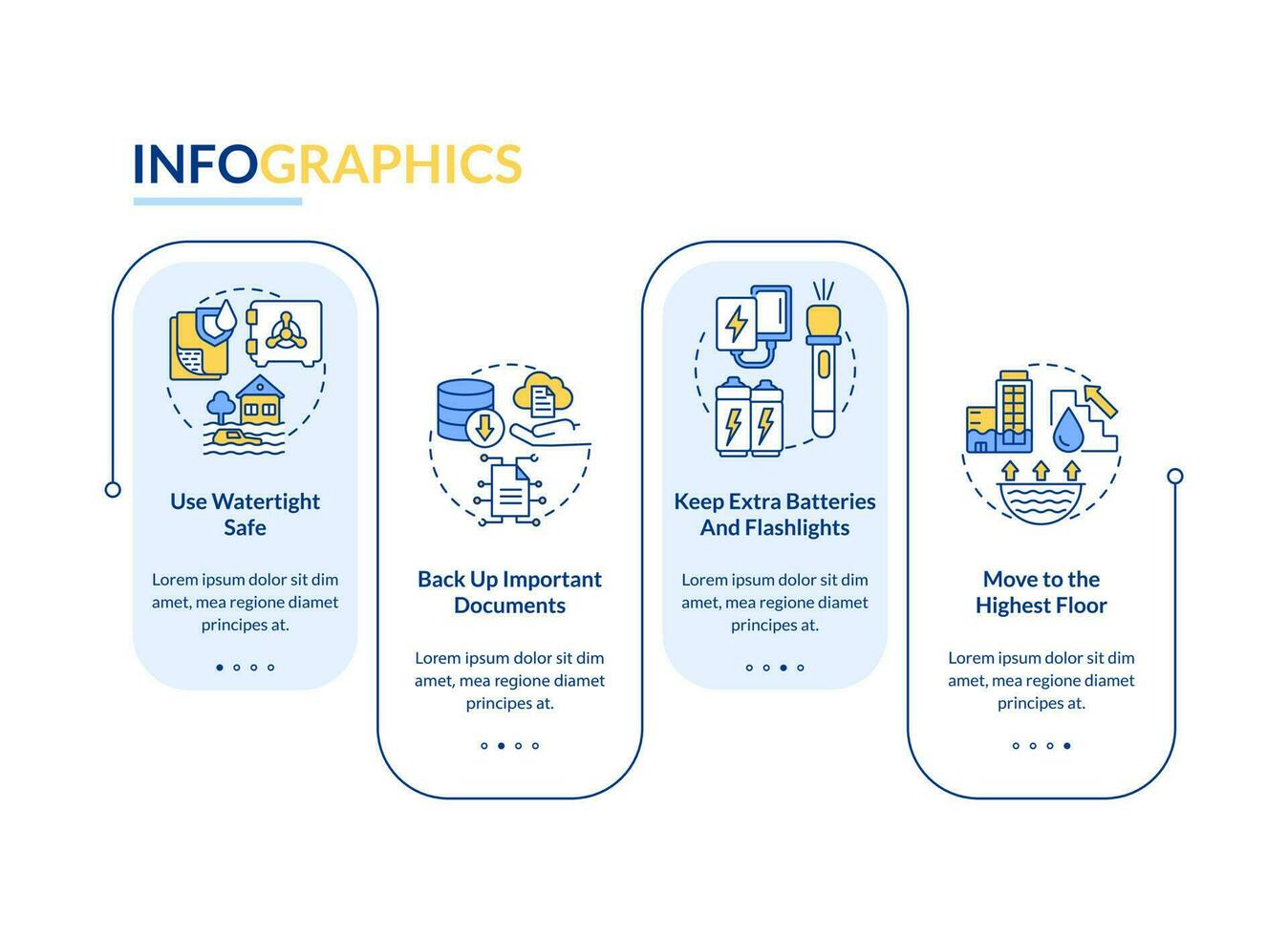 INFOGRAPHICS

Use Watertight Safe

Lorem ipsum dolor sit dim amet, mea regione diamet principes at.

Back Up Important Documents

Lorem ipsum dolor sit dim amet, mea regione diamet principes at.

Keep Extra Batteries And Flashlights

Lorem ipsum dolor sit dim amet, mea regione diamet principes at.

Move to the Highest Floor

Lorem ipsum dolor sit dim amet, mea regione diamet principes at.