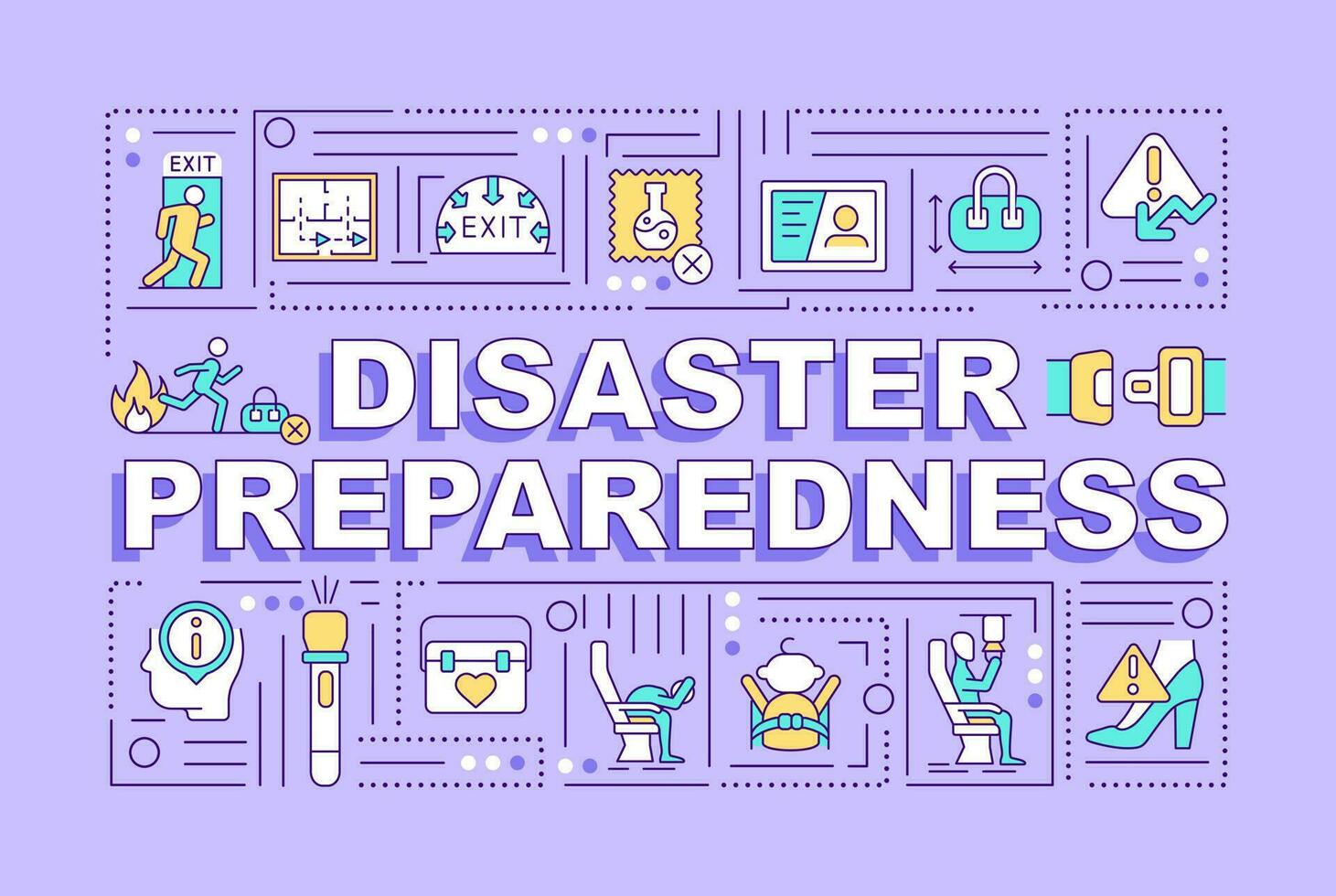 EXIT

EXIT

DISASTER PREPAREDNESS