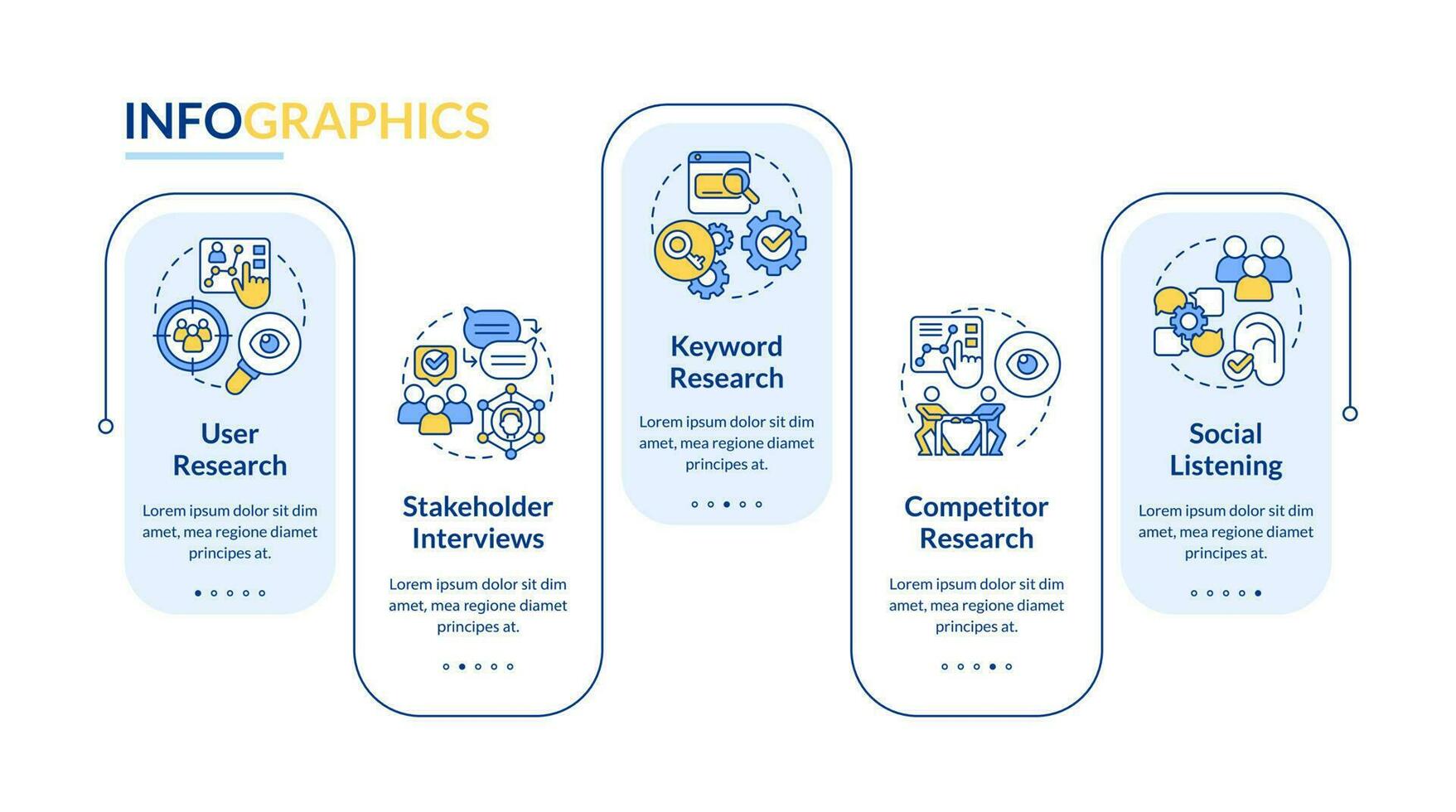 INFOGRAPHICS

User Research

Lorem ipsum dolor sit dim amet, mea regione diamet principes at.

Stakeholder Interviews

Lorem ipsum dolor sit dim amet, mea regione diamet principes at.

Keyword Research

Lorem ipsum dolor sit dim amet, mea regione diamet principes at.

Competitor Research

Lorem ipsum dolor sit dim amet, mea regione diamet principes at.

Social Listening

Lorem ipsum dolor sit dim amet, mea regione diamet principes at.