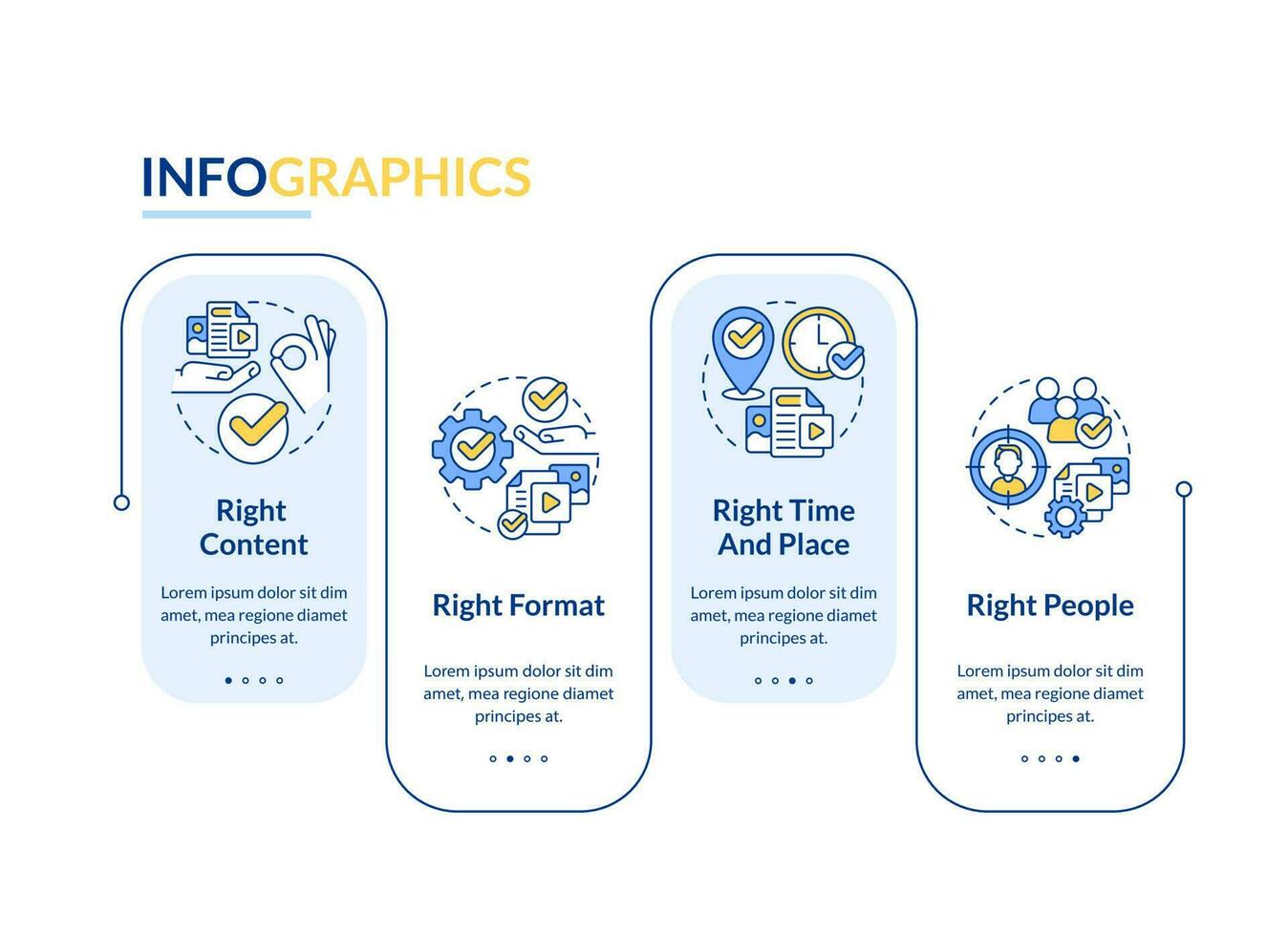 INFOGRAPHICS

Right Content

Lorem ipsum dolor sit dim amet, mea regione diamet principes at.

Right Format

Lorem ipsum dolor sit dim amet, mea regione diamet principes at.

Right Time And Place

Lorem ipsum dolor sit dim amet, mea regione diamet principes at.

Right People

Lorem ipsum dolor sit dim amet, mea regione diamet principes at.