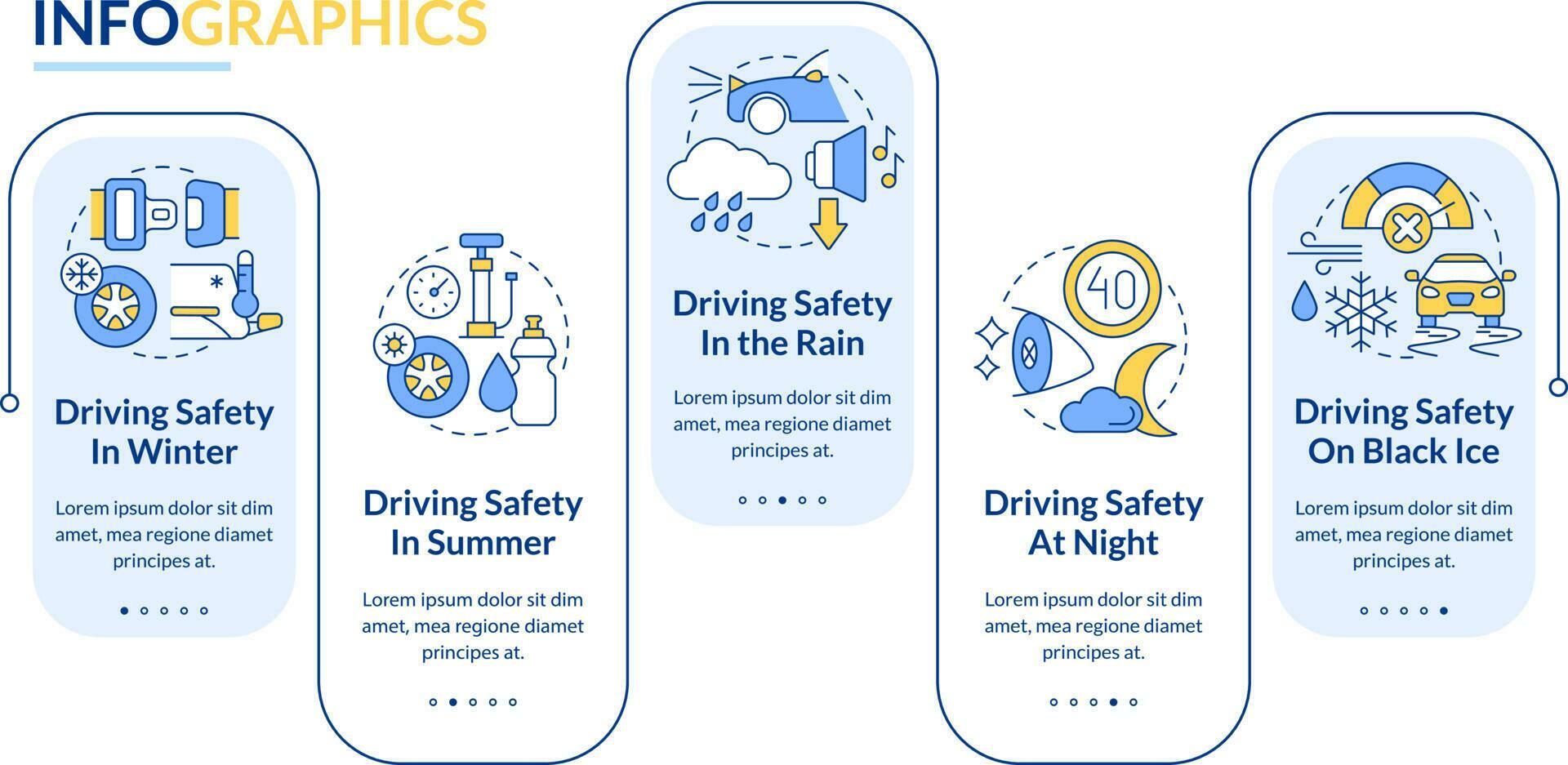 INFOGRAPHICS

Driving Safety In Winter

Lorem ipsum dolor sit dim amet, mea regione diamet principes at.

Driving Safety In Summer

Lorem ipsum dolor sit dim amet, mea regione diamet principes at.

Driving Safety In the Rain

Lorem ipsum dolor sit dim amet, mea regione diamet principes at.

40

Driving Safety At Night

Lorem ipsum dolor sit dim amet, mea regione diamet principes at.

Driving Safety On Black Ice

Lorem ipsum dolor sit dim amet, mea regione diamet principes at.