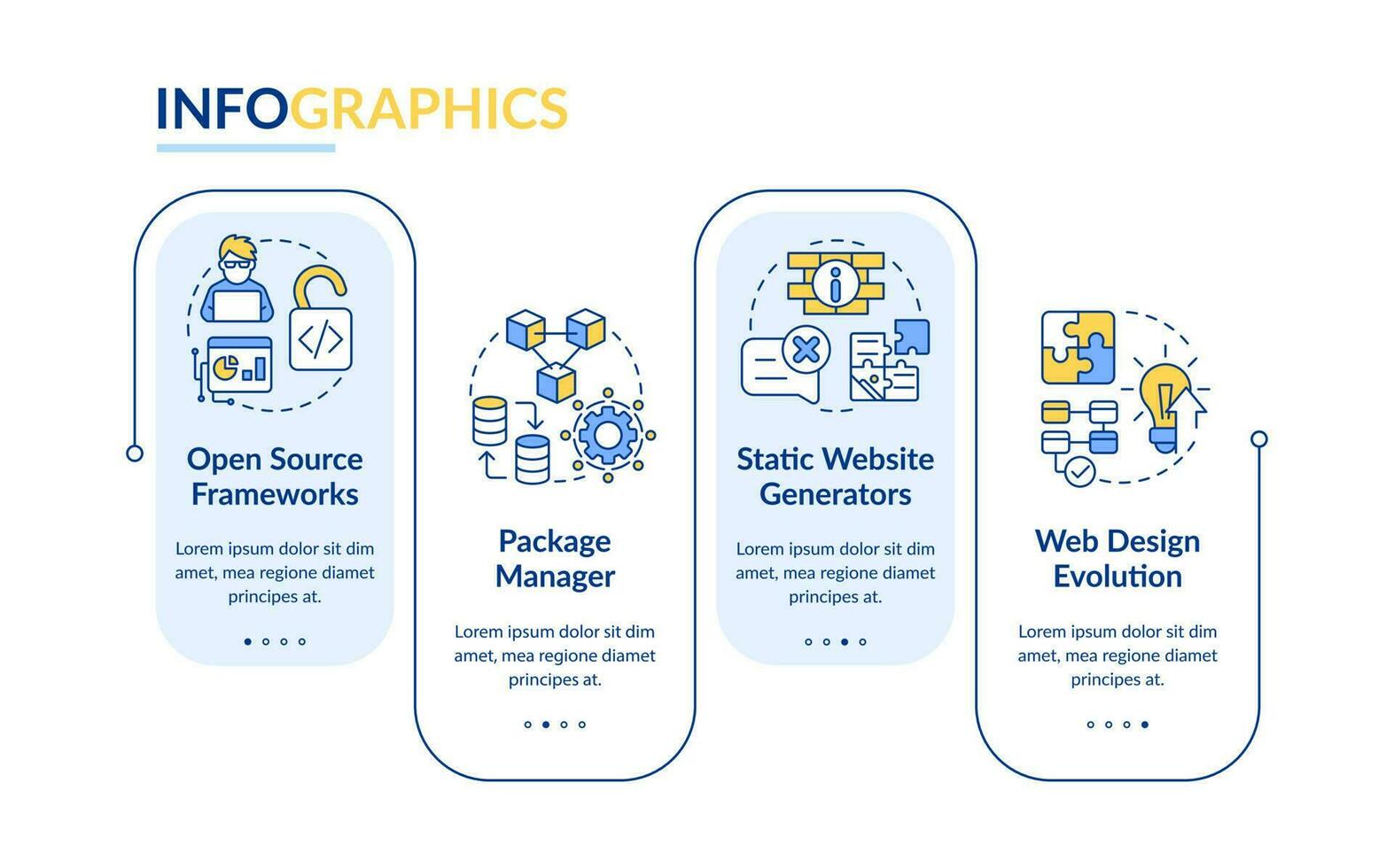 INFOGRAPHICS

Open Source Frameworks

Lorem ipsum dolor sit dim amet, mea regione diamet principes at.

Package Manager

Lorem ipsum dolor sit dim amet, mea regione diamet principes at.

Static Website Generators

Lorem ipsum dolor sit dim amet, mea regione diamet principes at.

Web Design Evolution

Lorem ipsum dolor sit dim amet, mea regione diamet principes at.