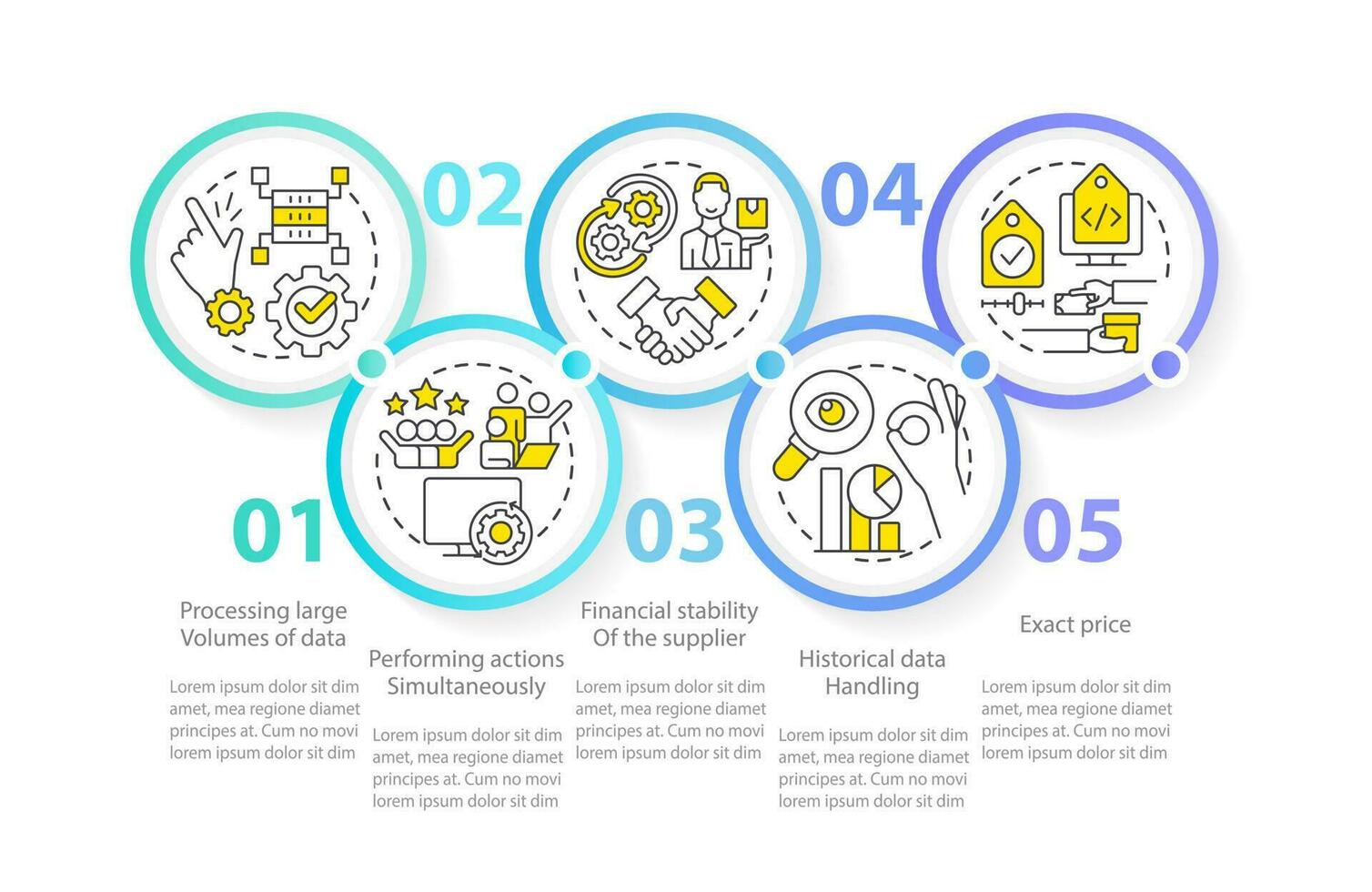 01

Processing large Volumes of data

Lorem ipsum dolor sit dim amet, mea regione diamet principes at. Cum no movi lorem ipsum dolor sit dim

02

Performing actions Simultaneously

Lorem ipsum dolor sit dim amet, mea regione diamet principes at. Cum no movi lorem ipsum dolor sit dim

03

Financial stability Of the supplier

Lorem ipsum dolor sit dim amet, mea regione diamet principes at. Cum no movi lorem ipsum dolor sit dim

04

Historical data Handling

Lorem ipsum dolor sit dim amet, mea regione diamet principes at. Cum no movi lorem ipsum dolor sit dim

05

Exact price

Lorem ipsum dolor sit dim amet, mea regione diamet principes at. Cum no movi lorem ipsum dolor sit dim