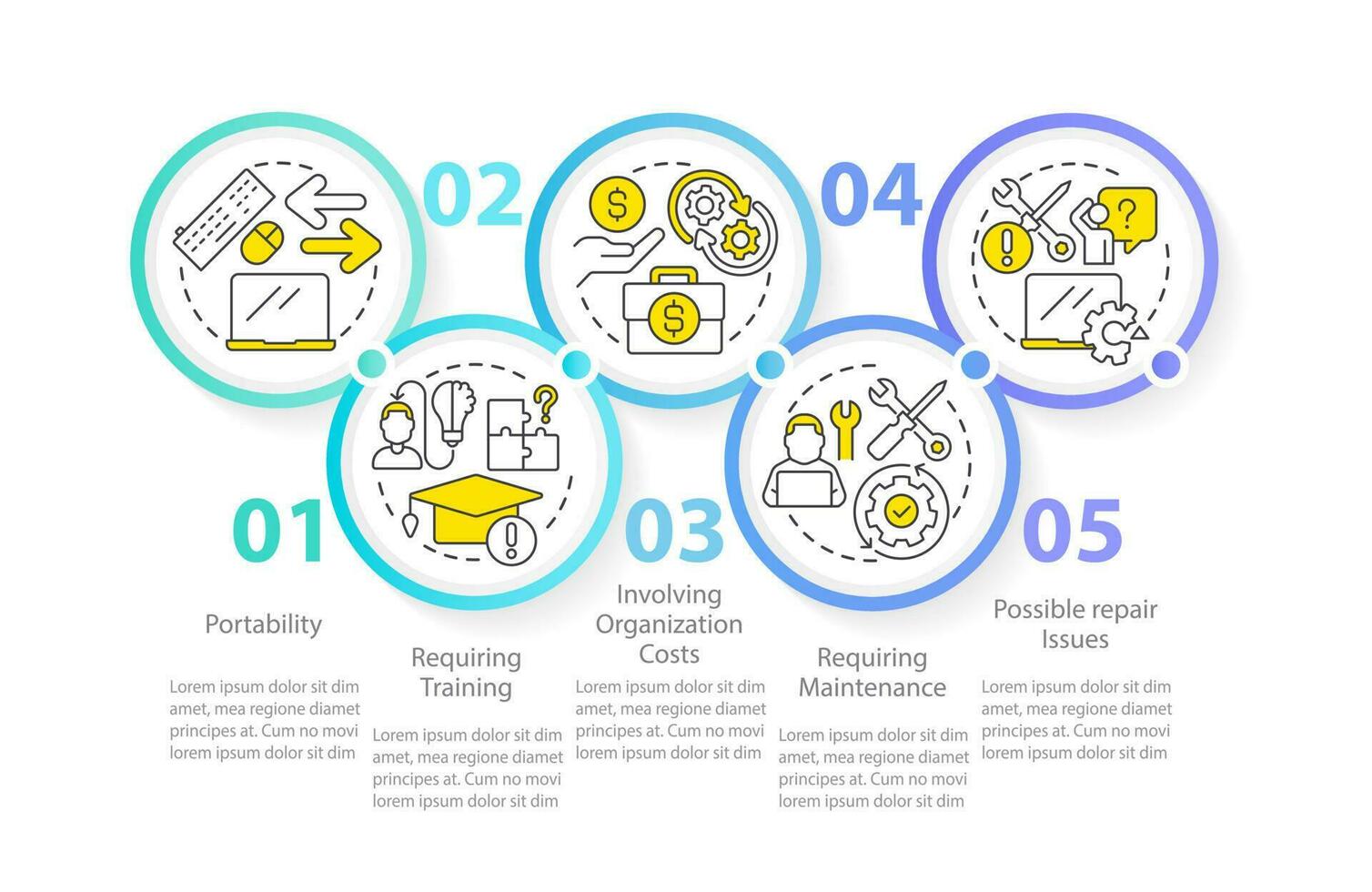 01

Portability

Lorem ipsum dolor sit dim amet, mea regione diamet principes at. Cum no movi lorem ipsum dolor sit dim

02

Requiring Training

Lorem ipsum dolor sit dim amet, mea regione diamet principes at. Cum no movi lorem ipsum dolor sit dim

03

Involving Organization Costs

Lorem ipsum dolor sit dim amet, mea regione diamet principes at. Cum no movi lorem ipsum dolor sit dim

04

Requiring Maintenance

Lorem ipsum dolor sit dim amet, mea regione diamet principes at. Cum no movi lorem ipsum dolor sit dim

05

Possible repair Issues

Lorem ipsum dolor sit dim amet, mea regione diamet principes at. Cum no movi lorem ipsum dolor sit dim