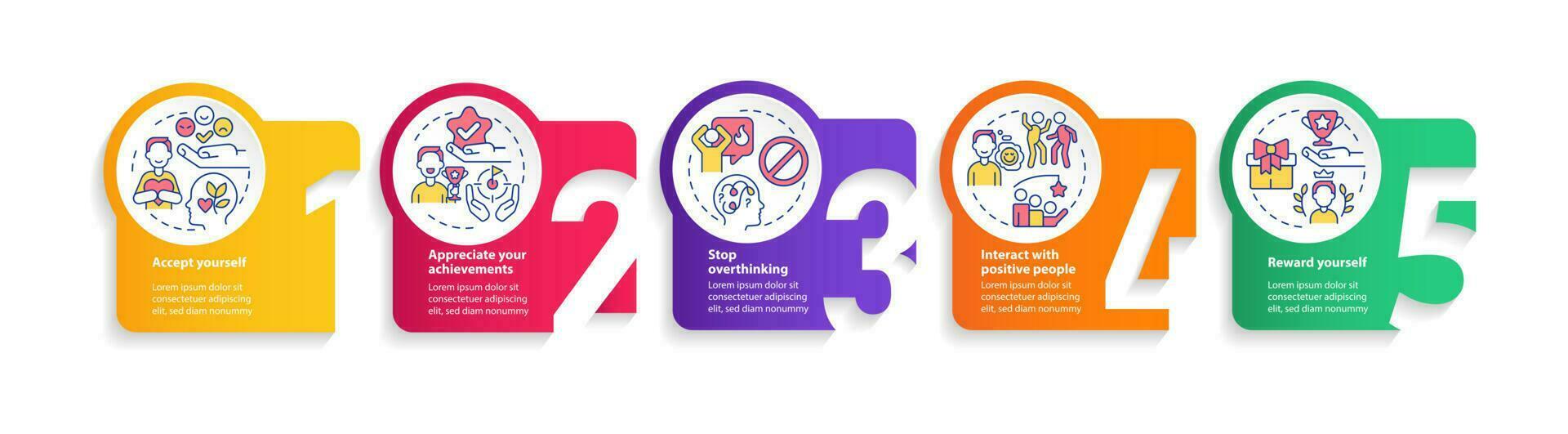 1

Accept yourself

Lorem ipsum dolor sit consectetuer adipiscing elit, sed diam nonummy

2

Appreciate your achievements

Lorem ipsum dolor sit consectetuer adipiscing elit, sed diam nonummy

3

Stop overthinking

Lorem ipsum dolor sit consectetuer adipiscing elit, sed diam nonummy

4

Interact with positive people

Lorem ipsum dolor sit consectetuer adipiscing elit, sed diam nonummy

5

Reward yourself

Lorem ipsum dolor sit consectetuer adipiscing elit, sed diam nonummy