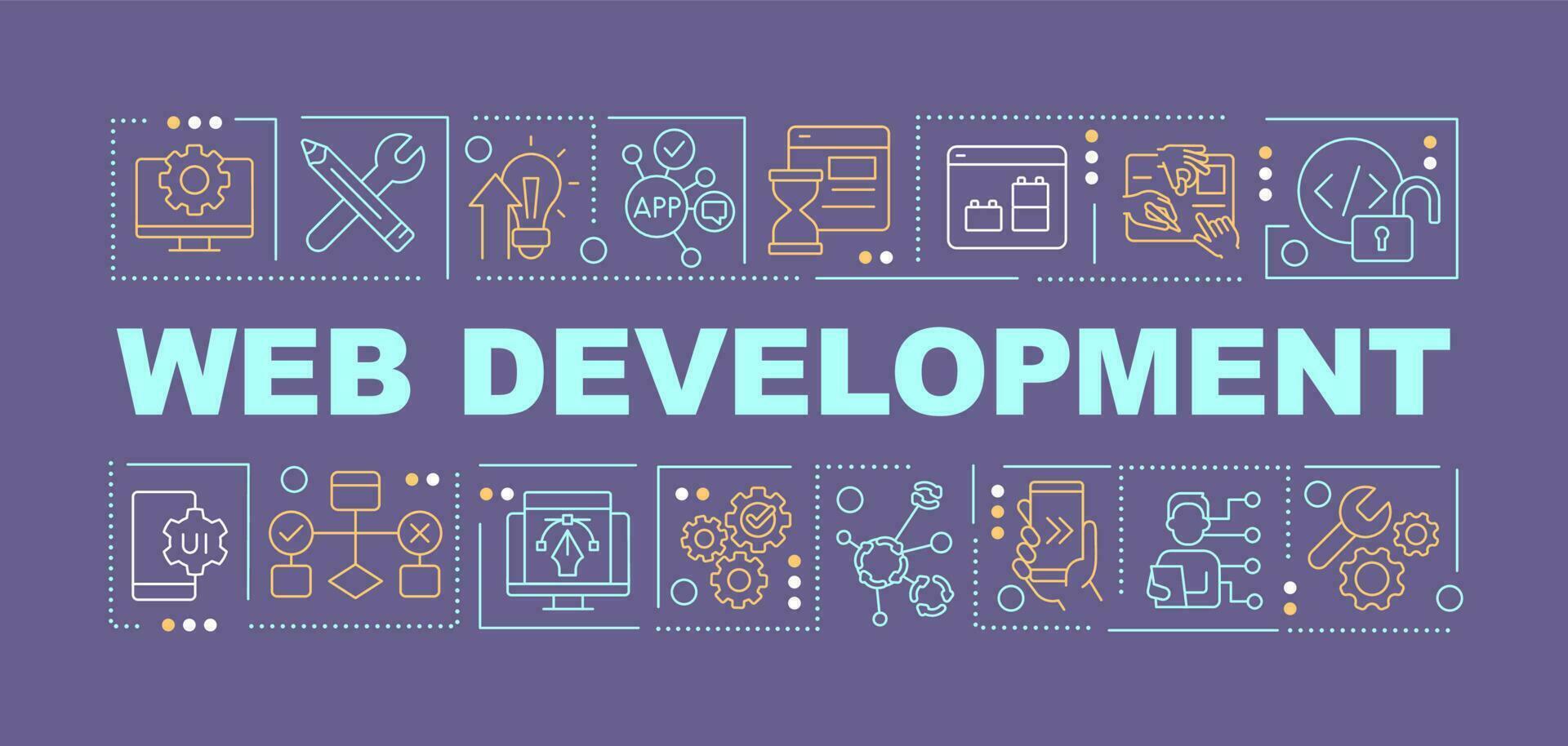 APP

WEB DEVELOPMENT

UI