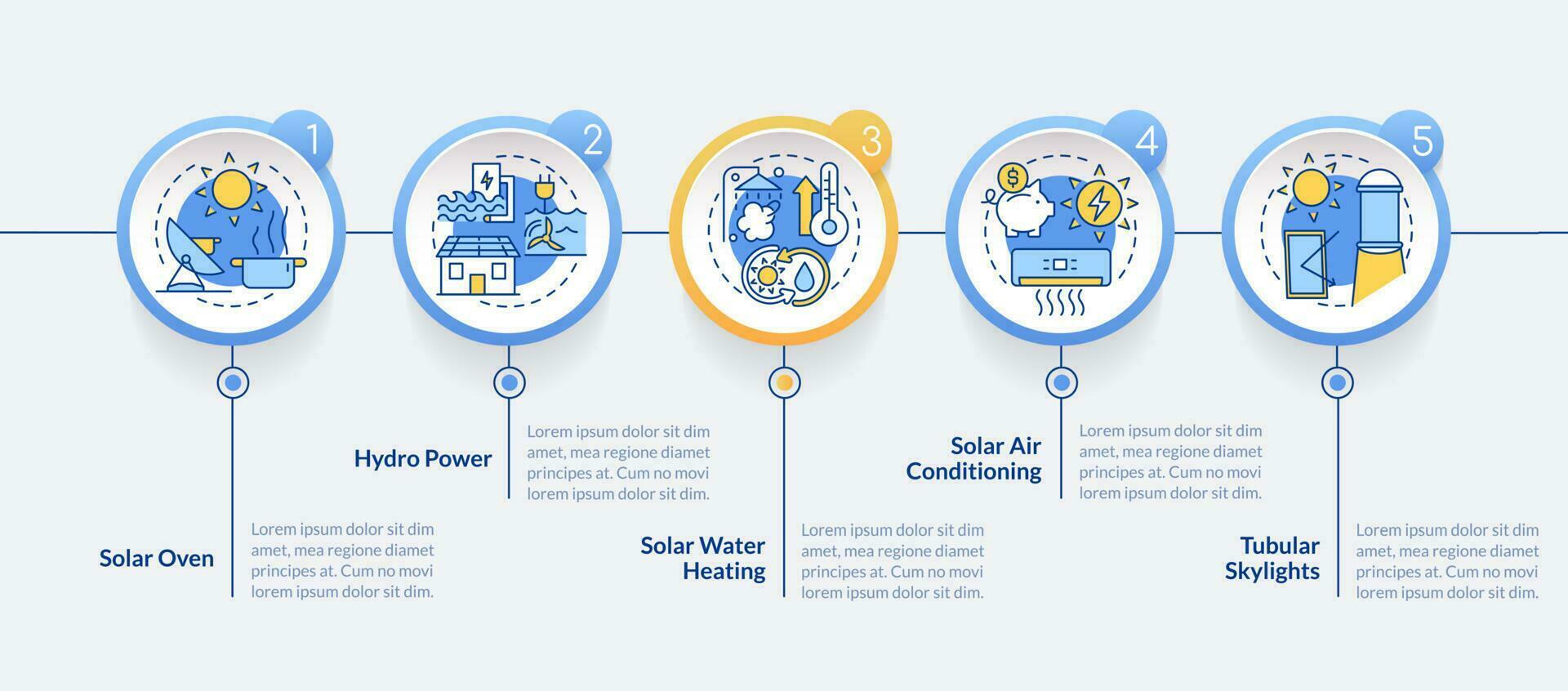 1

Solar Oven

Lorem ipsum dolor sit dim amet, mea regione diamet principes at. Cum no movi lorem ipsum dolor sit dim.

2

Hydro Power

Lorem ipsum dolor sit dim amet, mea regione diamet principes at. Cum no movi lorem ipsum dolor sit dim.

3

Solar Water Heating

Lorem ipsum dolor sit dim amet, mea regione diamet principes at. Cum no movi lorem ipsum dolor sit dim.

4

$

Solar Air Conditioning

Lorem ipsum dolor sit dim amet, mea regione diamet principes at. Cum no movi lorem ipsum dolor sit dim.

5

Tubular Skylights

Lorem ipsum dolor sit dim amet, mea regione diamet principes at. Cum no movi lorem ipsum dolor sit dim.