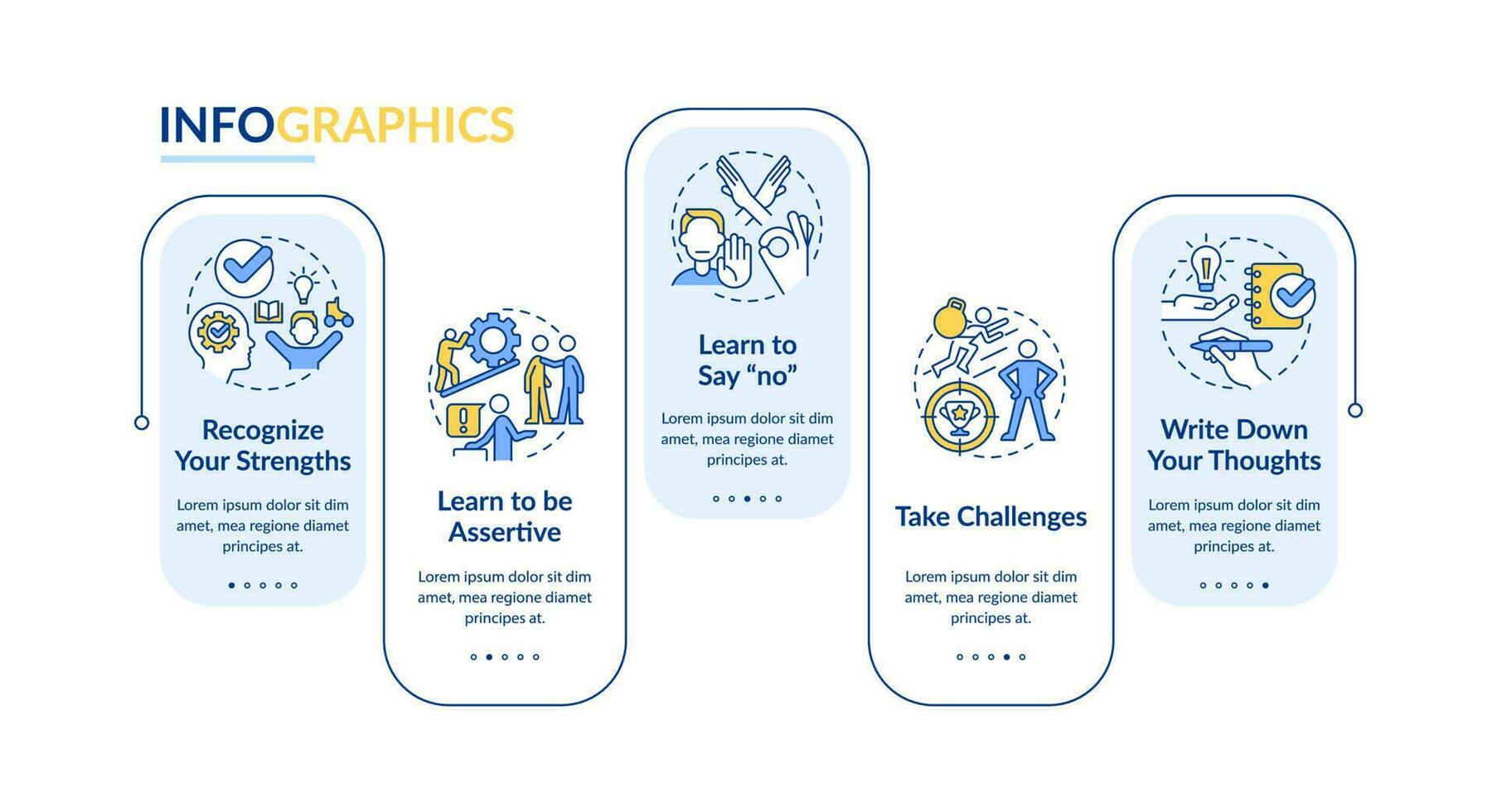 INFOGRAPHICS

Recognize Your Strengths

Lorem ipsum dolor sit dim amet, mea regione diamet principes at.

Learn to be Assertive

Lorem ipsum dolor sit dim amet, mea regione diamet principes at.

Learn to Say “no”

Lorem ipsum dolor sit dim amet, mea regione diamet principes at.

Take Challenges

Lorem ipsum dolor sit dim amet, mea regione diamet principes at.

Write Down Your Thoughts

Lorem ipsum dolor sit dim amet, mea regione diamet principes at.