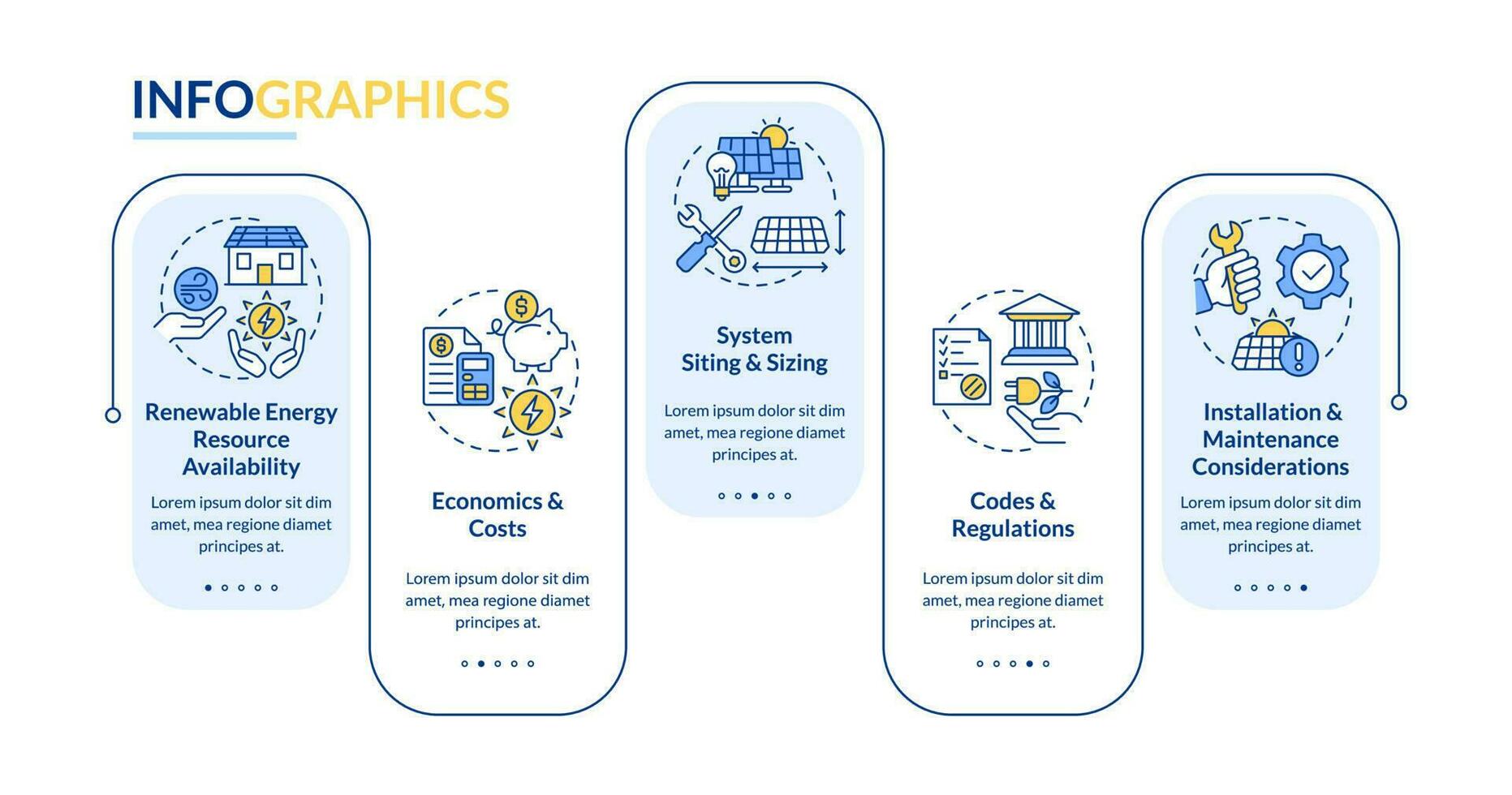 INFOGRAPHICS

Renewable Energy Resource Availability

Lorem ipsum dolor sit dim amet, mea regione diamet principes at.

Economics & Costs

Lorem ipsum dolor sit dim amet, mea regione diamet principes at.

System Siting & Sizing

Lorem ipsum dolor sit dim amet, mea regione diamet principes at.

Codes & Regulations

Lorem ipsum dolor sit dim amet, mea regione diamet principes at.

Installation & Maintenance Considerations

Lorem ipsum dolor sit dim amet, mea regione diamet principes at.