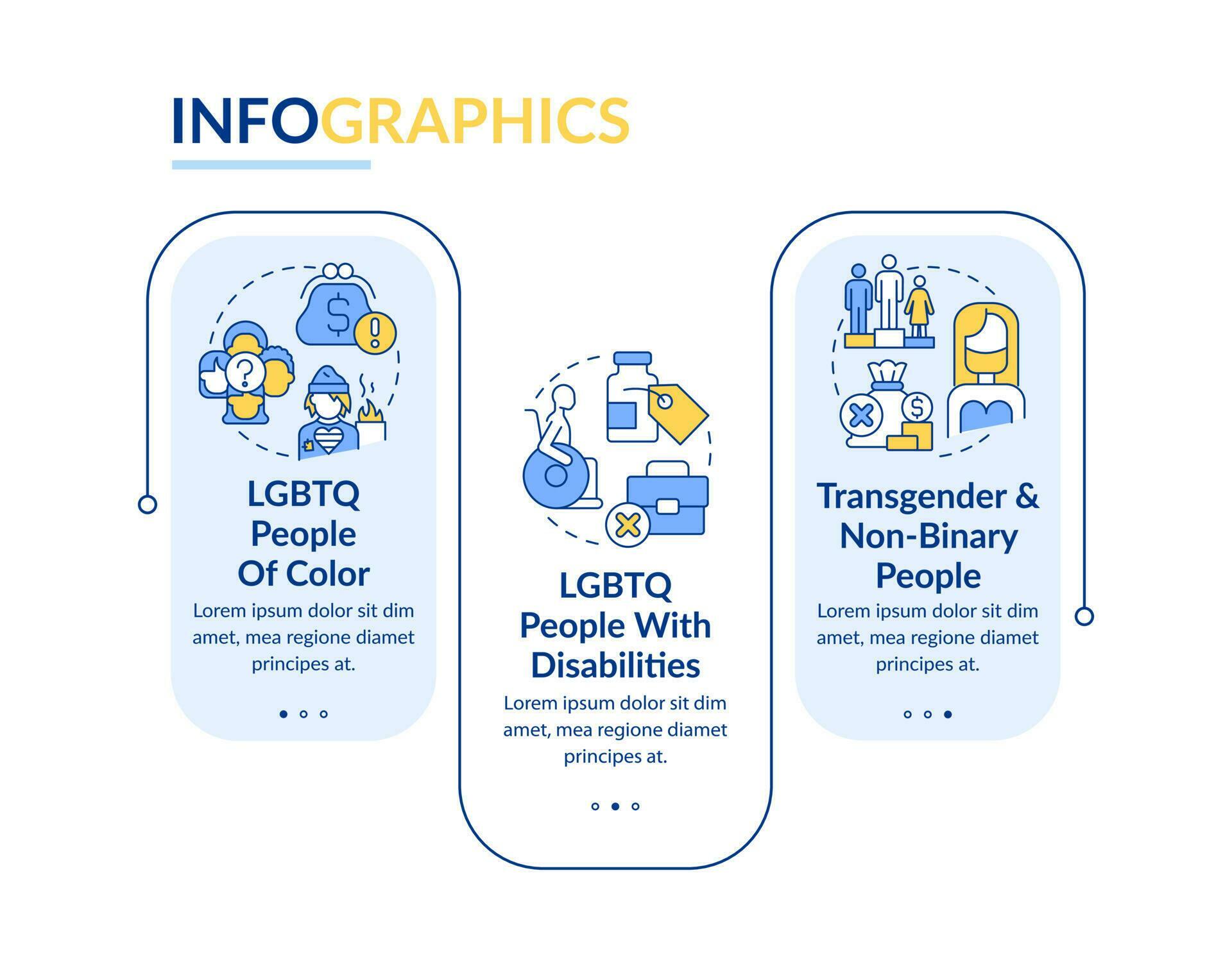 INFOGRAPHICS

LGBTQ People Of Color

Lorem ipsum dolor sit dim amet, mea regione diamet principes at.

LGBTQ People With Disabilities

Lorem ipsum dolor sit dim amet, mea regione diamet principes at.

Transgender & Non-Binary People

Lorem ipsum dolor sit dim amet, mea regione diamet principes at.