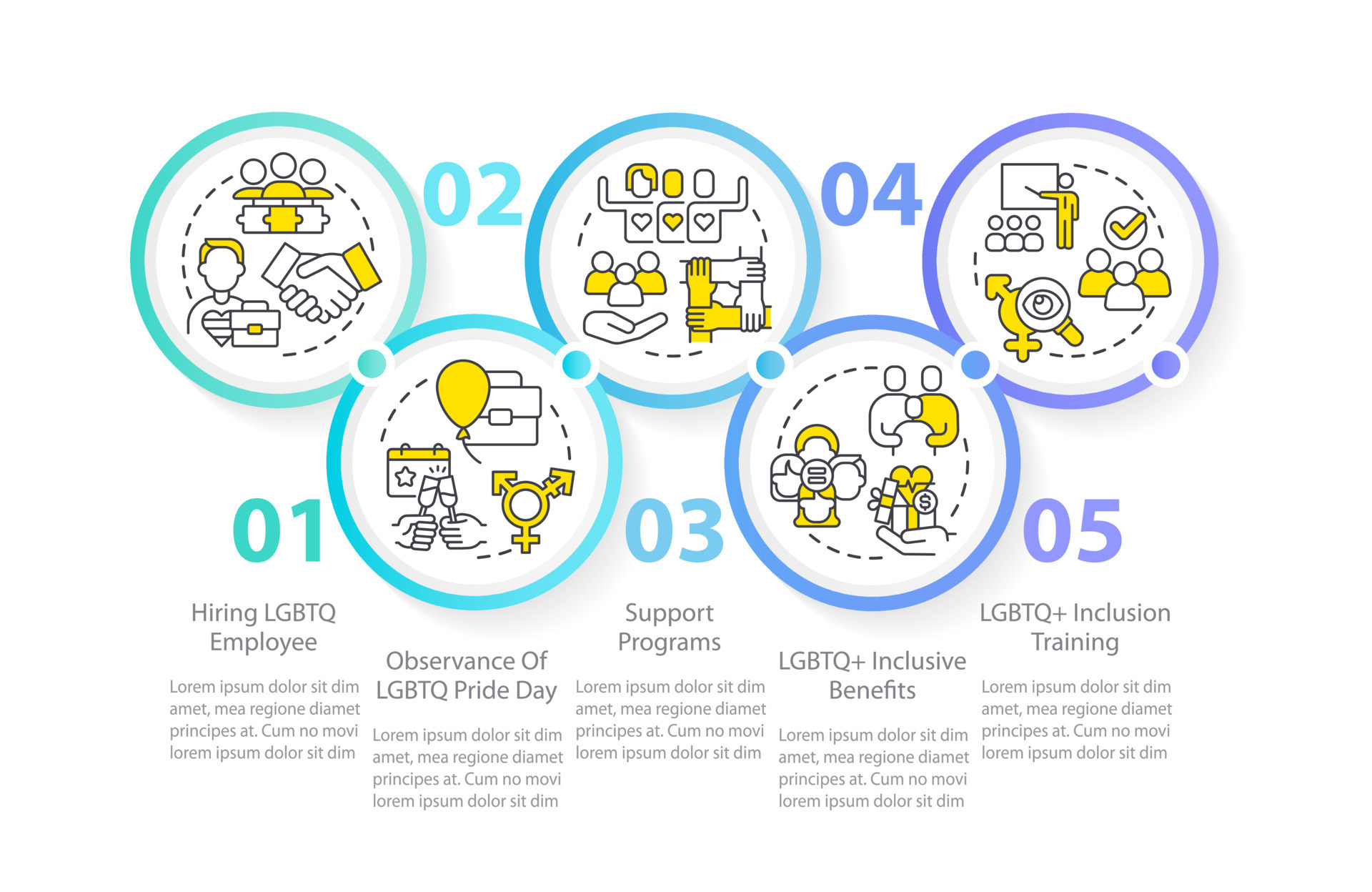 01

Hiring LGBTQ Employee

Lorem ipsum dolor sit dim amet, mea regione diamet principes at. Cum no movi lorem ipsum dolor sit dim

02

Observance Of LGBTQ Pride Day

Lorem ipsum dolor sit dim amet, mea regione diamet principes at. Cum no movi lorem ipsum dolor sit dim

03

Support Programs

Lorem ipsum dolor sit dim amet, mea regione diamet principes at. Cum no movi lorem ipsum dolor sit dim

04

LGBTQ+ Inclusive Benefits

Lorem ipsum dolor sit dim amet, mea regione diamet principes at. Cum no movi lorem ipsum dolor sit dim

05

LGBTQ+ Inclusion Training

Lorem ipsum dolor sit dim amet, mea regione diamet principes at. Cum no movi lorem ipsum dolor sit dim