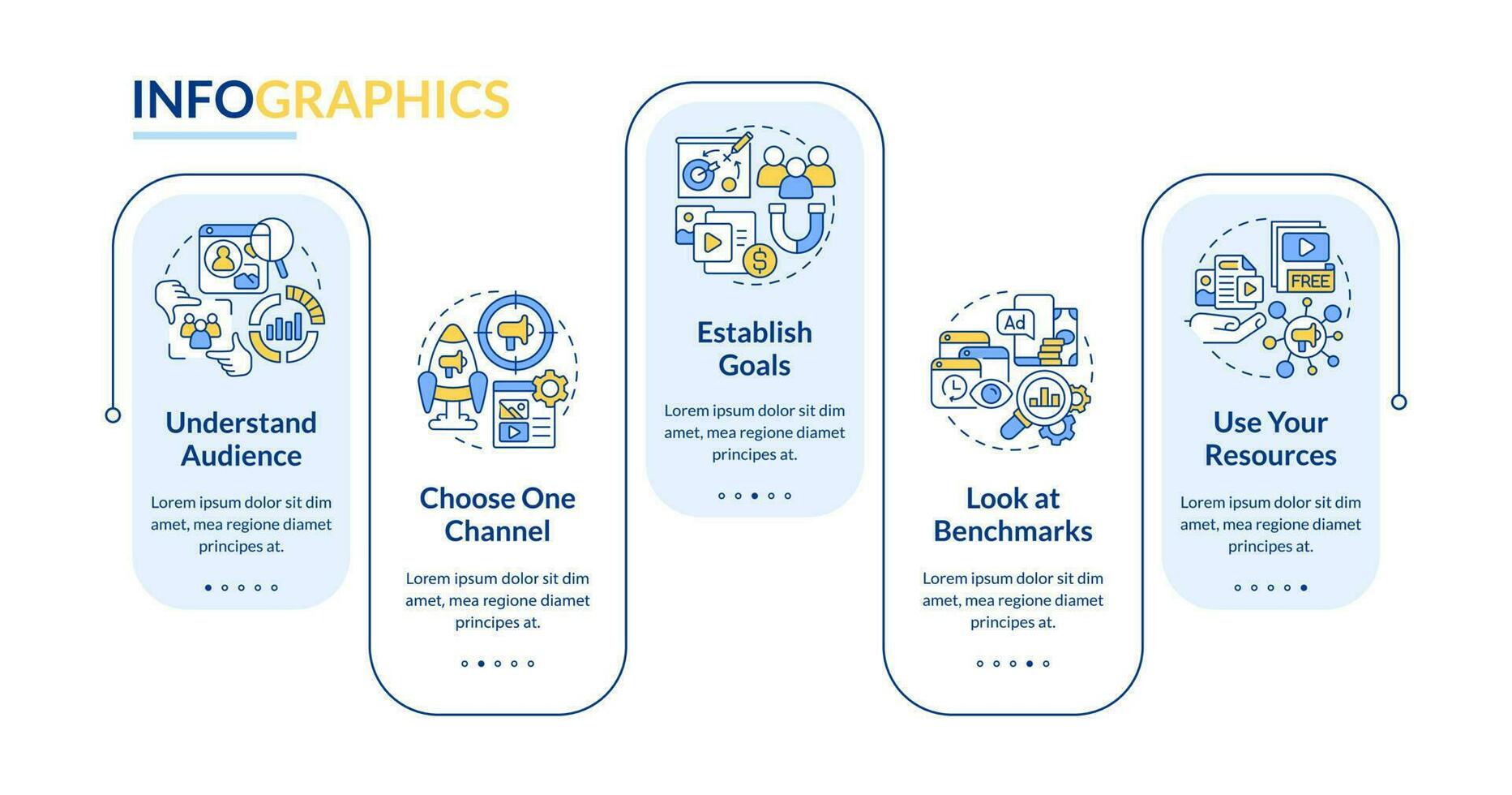 INFOGRAPHICS

Understand Audience

Lorem ipsum dolor sit dim amet, mea regione diamet principes at.

Choose One Channel

Lorem ipsum dolor sit dim amet, mea regione diamet principes at.

Establish Goals

Lorem ipsum dolor sit dim amet, mea regione diamet principes at.

Ad

Look at Benchmarks

Lorem ipsum dolor sit dim amet, mea regione diamet principes at.

FREE

Use Your Resources

Lorem ipsum dolor sit dim amet, mea regione diamet principes at.