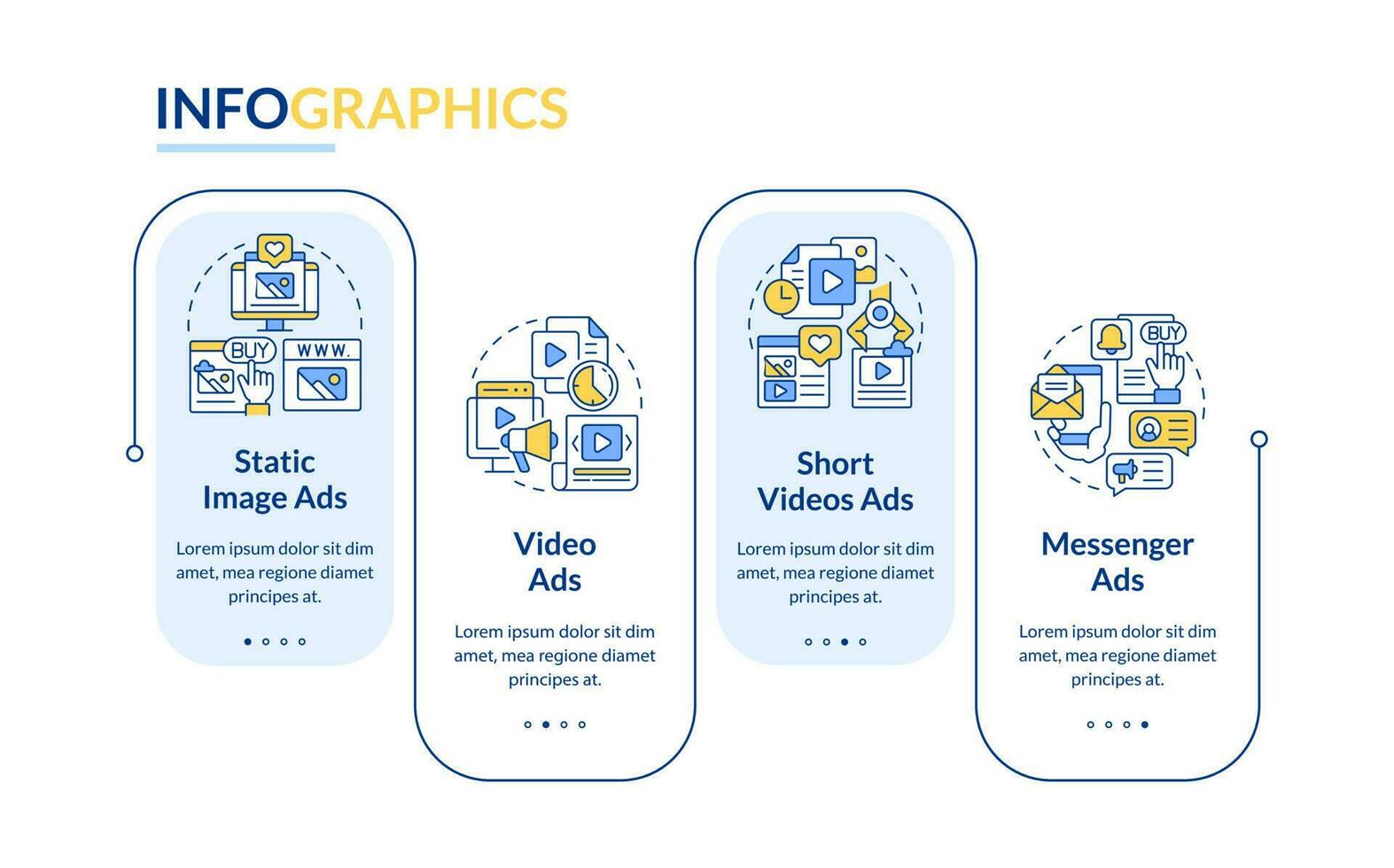 INFOGRAPHICS

BUY

WWW.

Static Image Ads

Lorem ipsum dolor sit dim amet, mea regione diamet principes at.

Video Ads

Lorem ipsum dolor sit dim amet, mea regione diamet principes at.

Short Videos Ads

Lorem ipsum dolor sit dim amet, mea regione diamet principes at.

BUY

Messenger Ads

Lorem ipsum dolor sit dim amet, mea regione diamet principes at.