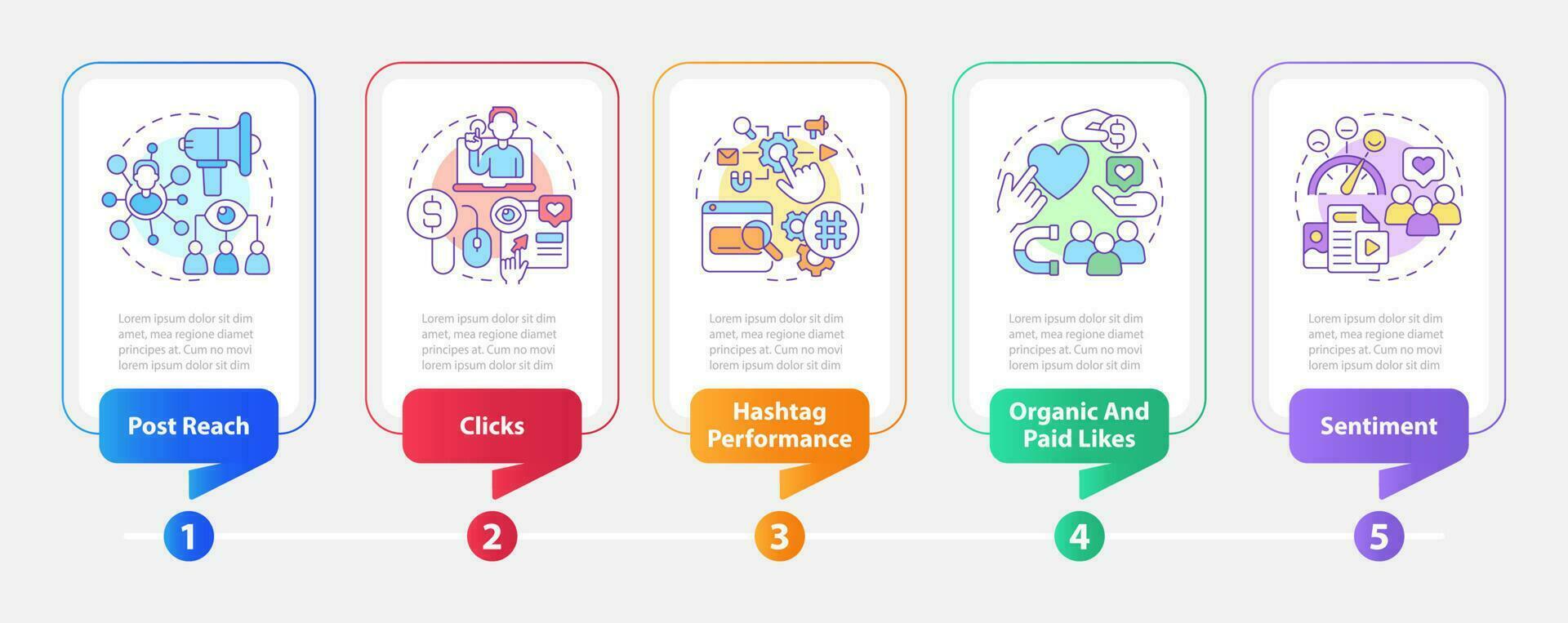 Lorem ipsum dolor sit dim amet, mea regione diamet principes at. Cum no movi lorem ipsum dolor sit dim

Post Reach

1

Lorem ipsum dolor sit dim amet, mea regione diamet principes at. Cum no movi lorem ipsum dolor sit dim

Clicks

2

Lorem ipsum dolor sit dim amet, mea regione diamet principes at. Cum no movi lorem ipsum dolor sit dim

Hashtag Performance

3

Lorem ipsum dolor sit dim amet, mea regione diamet principes at. Cum no movi lorem ipsum dolor sit dim

Organic And Paid Likes

4

Lorem ipsum dolor sit dim amet, mea regione diamet principes at. Cum no movi lorem ipsum dolor sit dim

Sentiment

5