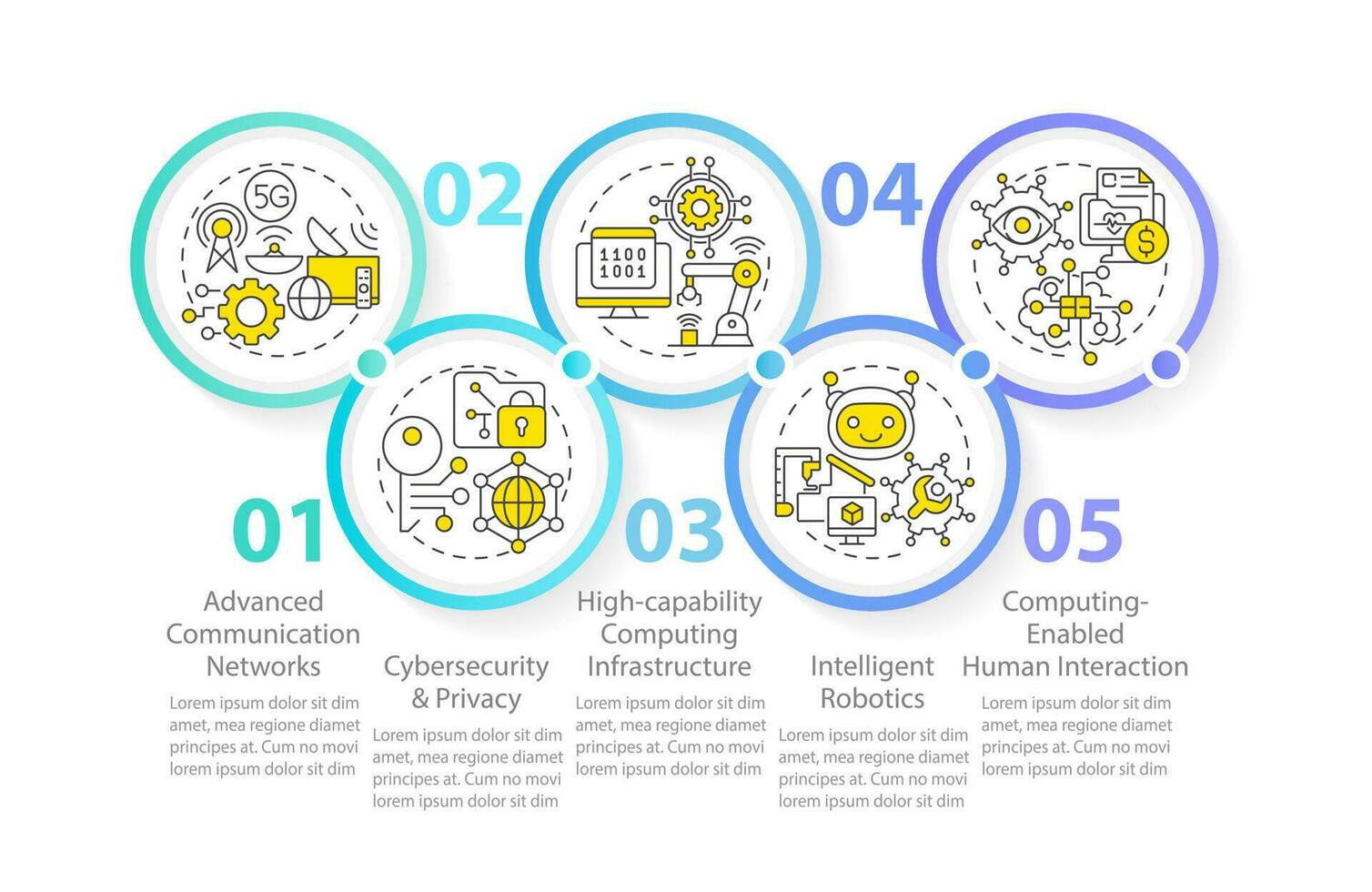 5G

1100
1001

01
Advanced Communication Networks
Lorem ipsum dolor sit dim amet, mea regione diamet principes at. Cum no movi lorem ipsum dolor sit dim

02
Cybersecurity & Privacy
Lorem ipsum dolor sit dim amet, mea regione diamet principes at. Cum no movi lorem ipsum dolor sit dim

03
High-capability Computing Infrastructure
Lorem ipsum dolor sit dim amet, mea regione diamet principes at. Cum no movi lorem ipsum dolor sit dim

04
Intelligent Robotics
Lorem ipsum dolor sit dim amet, mea regione diamet principes at. Cum no movi lorem ipsum dolor sit dim

05
Computing-Enabled Human Interaction
Lorem ipsum dolor sit dim amet, mea regione diamet principes at. Cum no movi lorem ipsum dolor sit dim