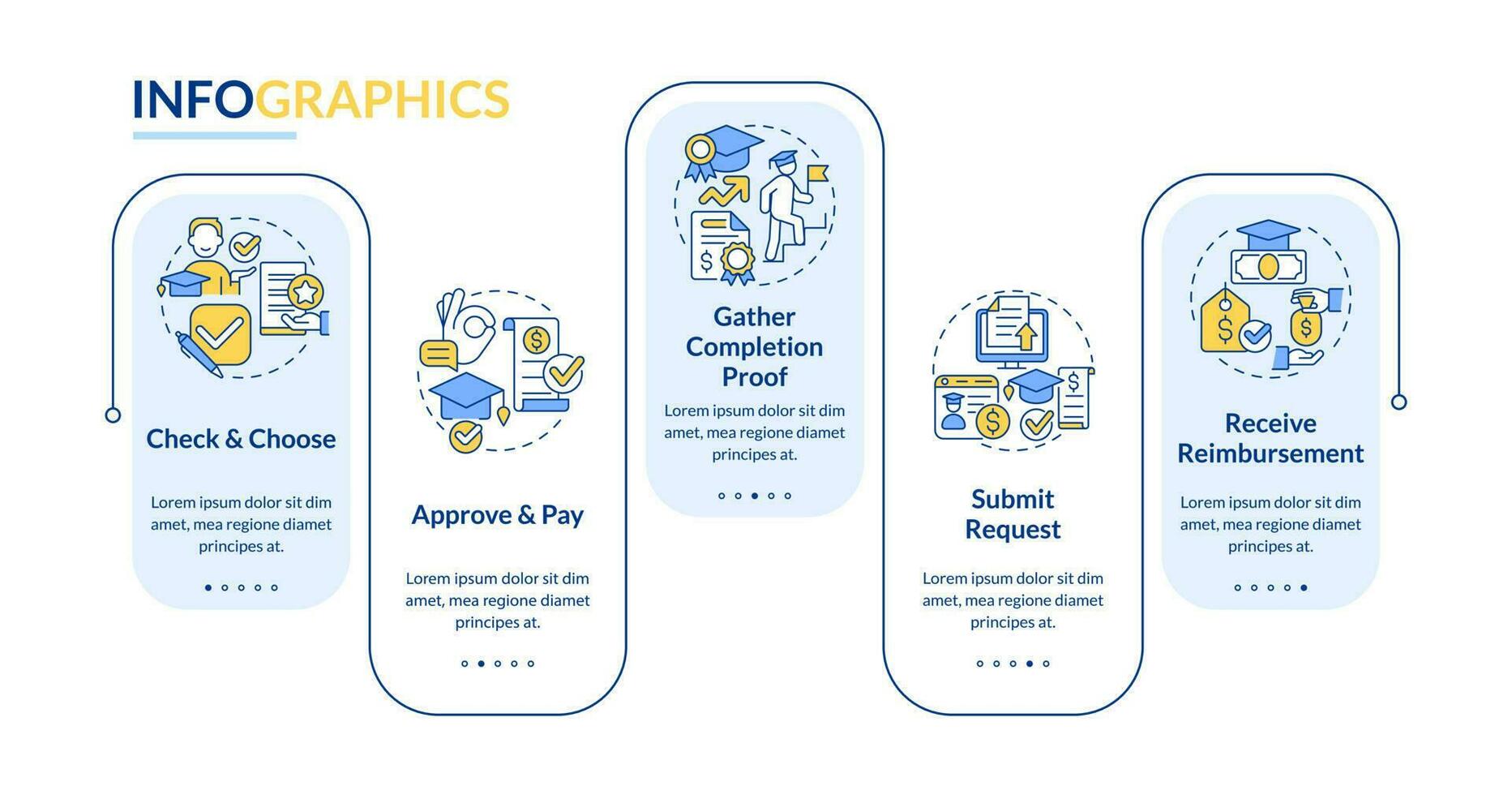 INFOGRAPHICS

Check & Choose

Lorem ipsum dolor sit dim amet, mea regione diamet principes at.

Approve & Pay

Lorem ipsum dolor sit dim amet, mea regione diamet principes at.

Gather Completion Proof

Lorem ipsum dolor sit dim amet, mea regione diamet principes at.

Submit Request

Lorem ipsum dolor sit dim amet, mea regione diamet principes at.

Receive Reimbursement

Lorem ipsum dolor sit dim amet, mea regione diamet principes at.