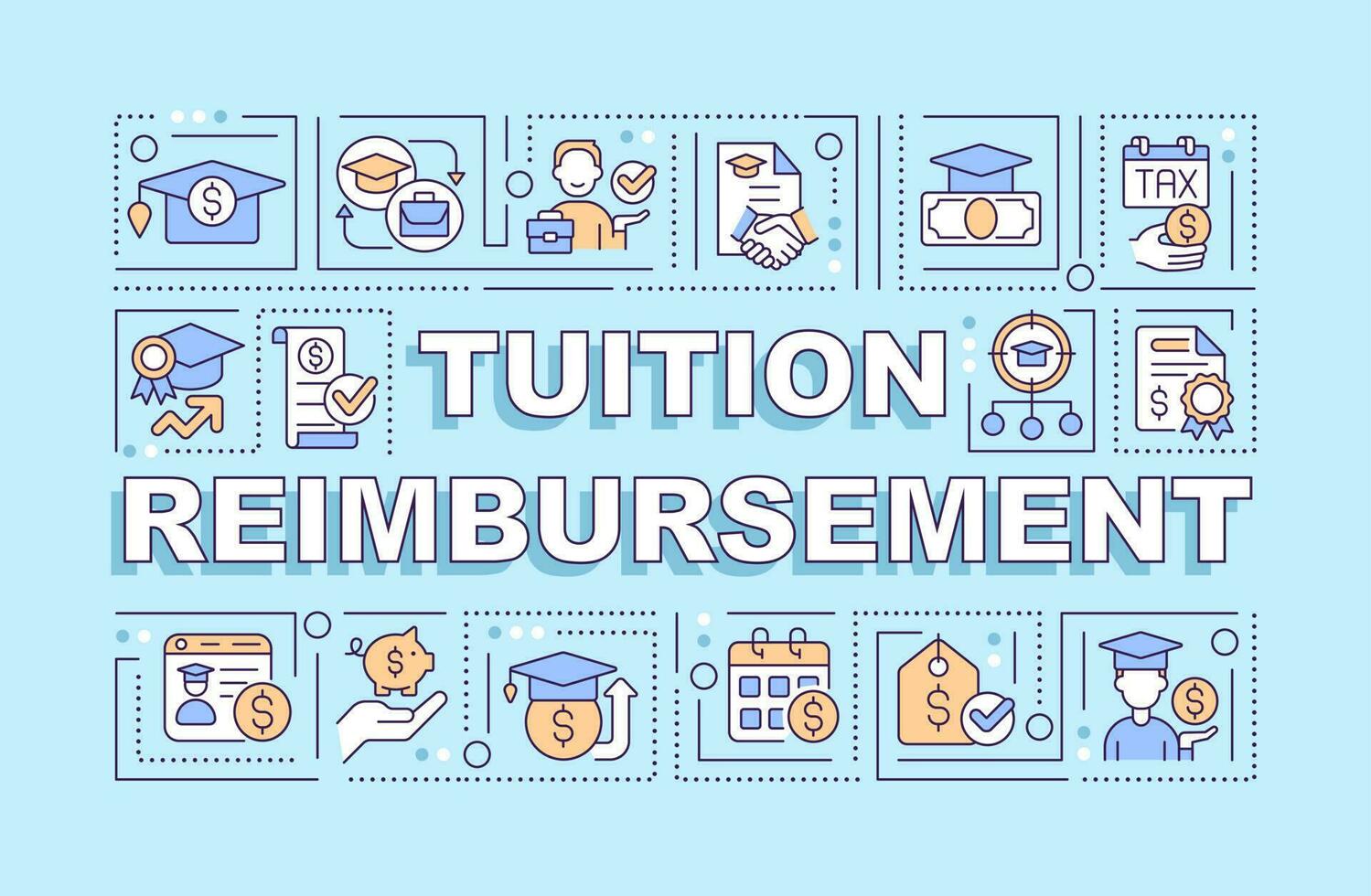 TAX

TUITION REIMBURSEMENT