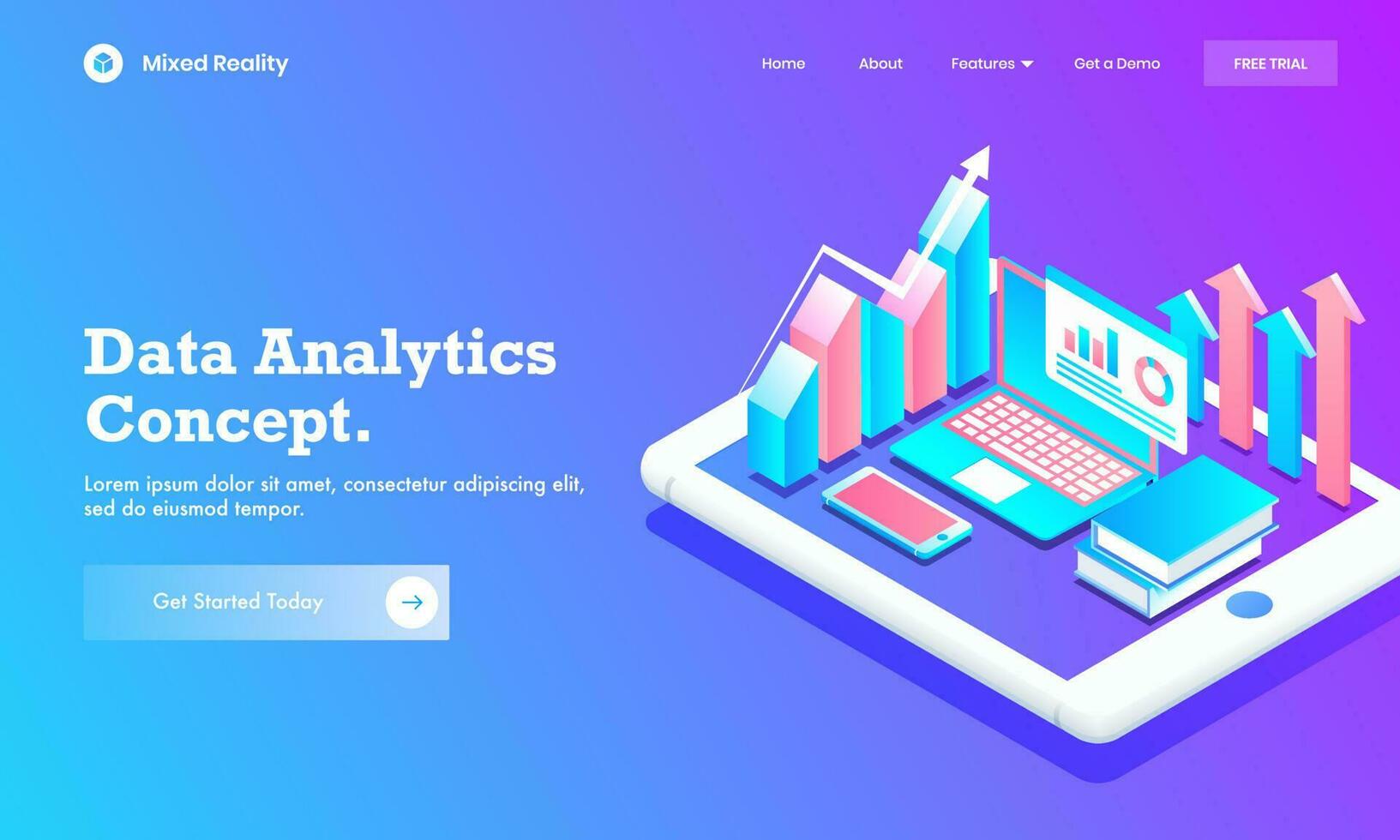 Mixed Reality

Home About Features Get a Demo FREE TRIAL

Data Analytics Concept.

Lorem ipsum dolor sit amet, consectetur adipiscing elit, sed do eiusmod tempor.

Get Started Today