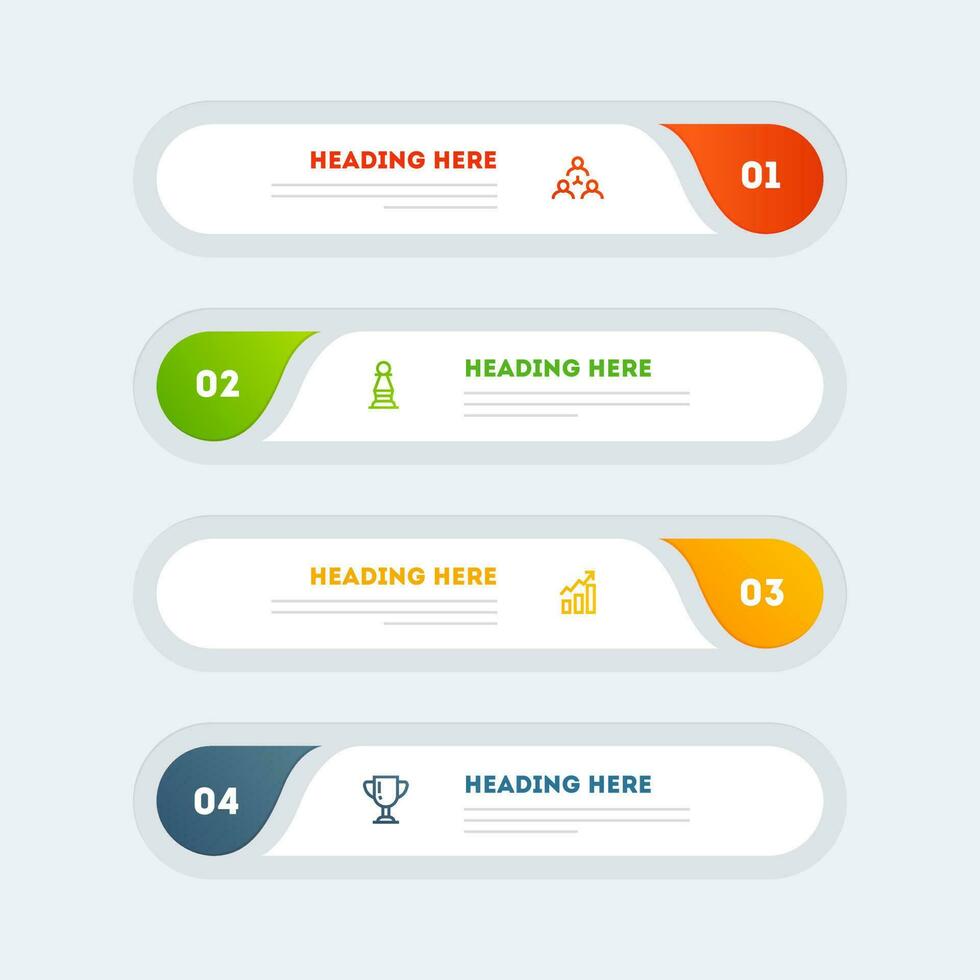 HEADING HERE

01

02

HEADING HERE

HEADING HERE

03

04

HEADING HERE