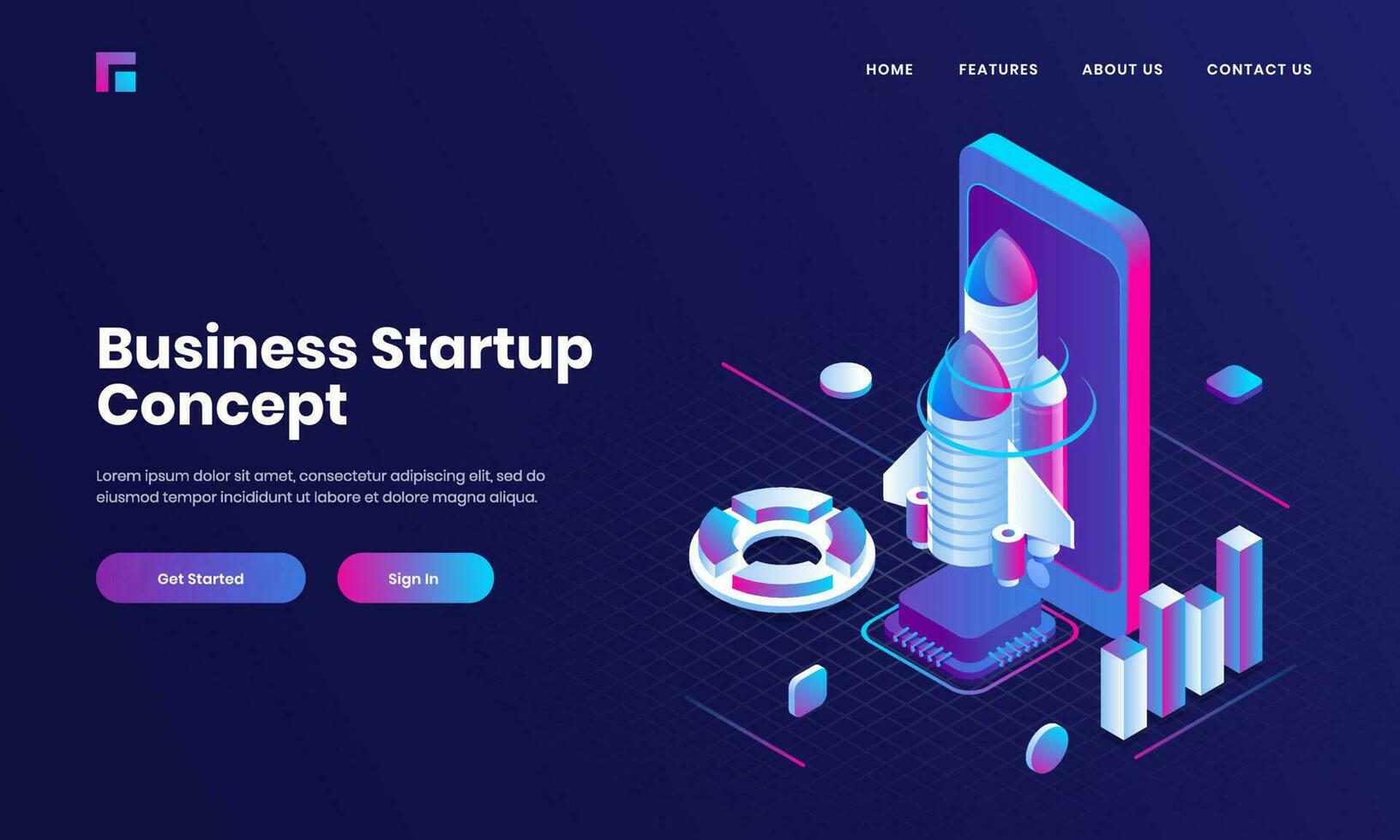 HOME FEATURES ABOUT US CONTACT US

Business Startup Concept

Lorem ipsum dolor sit amet, consectetur adipiscing elit, sed do eiusmod tempor incididunt ut labore et dolore magna aliqua.

Get Started

Sign In