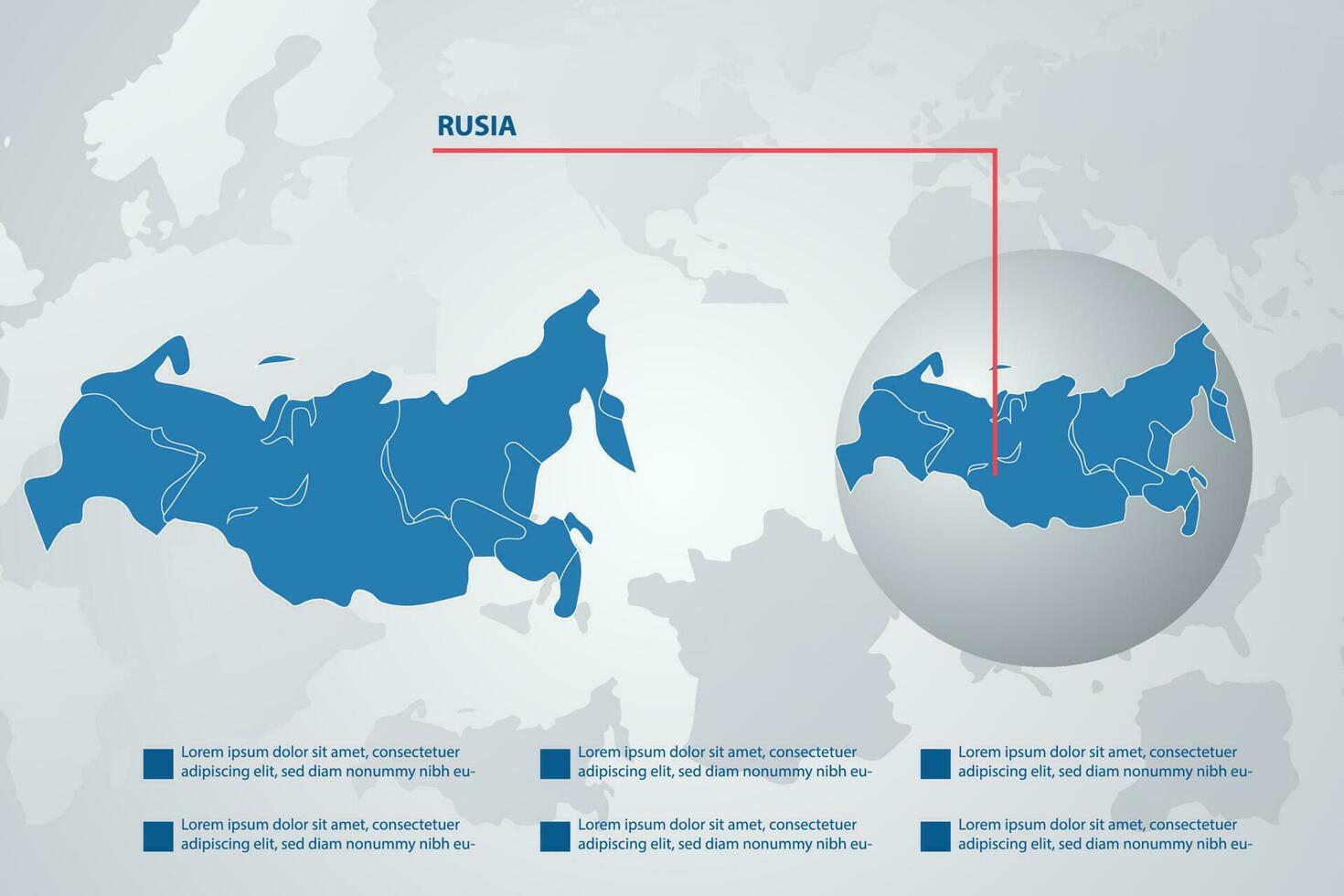 RUSIA

Lorem ipsum dolor sit amet, consectetuer adipiscing elit, sed diam nonummy nibh eu-

Lorem ipsum dolor sit amet, consectetuer adipiscing elit, sed diam nonummy nibh eu-

Lorem ipsum dolor sit amet, consectetuer adipiscing elit, sed diam nonummy nibh eu-

Lorem ipsum dolor sit amet, consectetuer adipiscing elit, sed diam nonummy nibh eu-

Lorem ipsum dolor sit amet, consectetuer adipiscing elit, sed diam nonummy nibh eu-

Lorem ipsum dolor sit amet, consectetuer adipiscing elit, sed diam nonummy nibh eu-