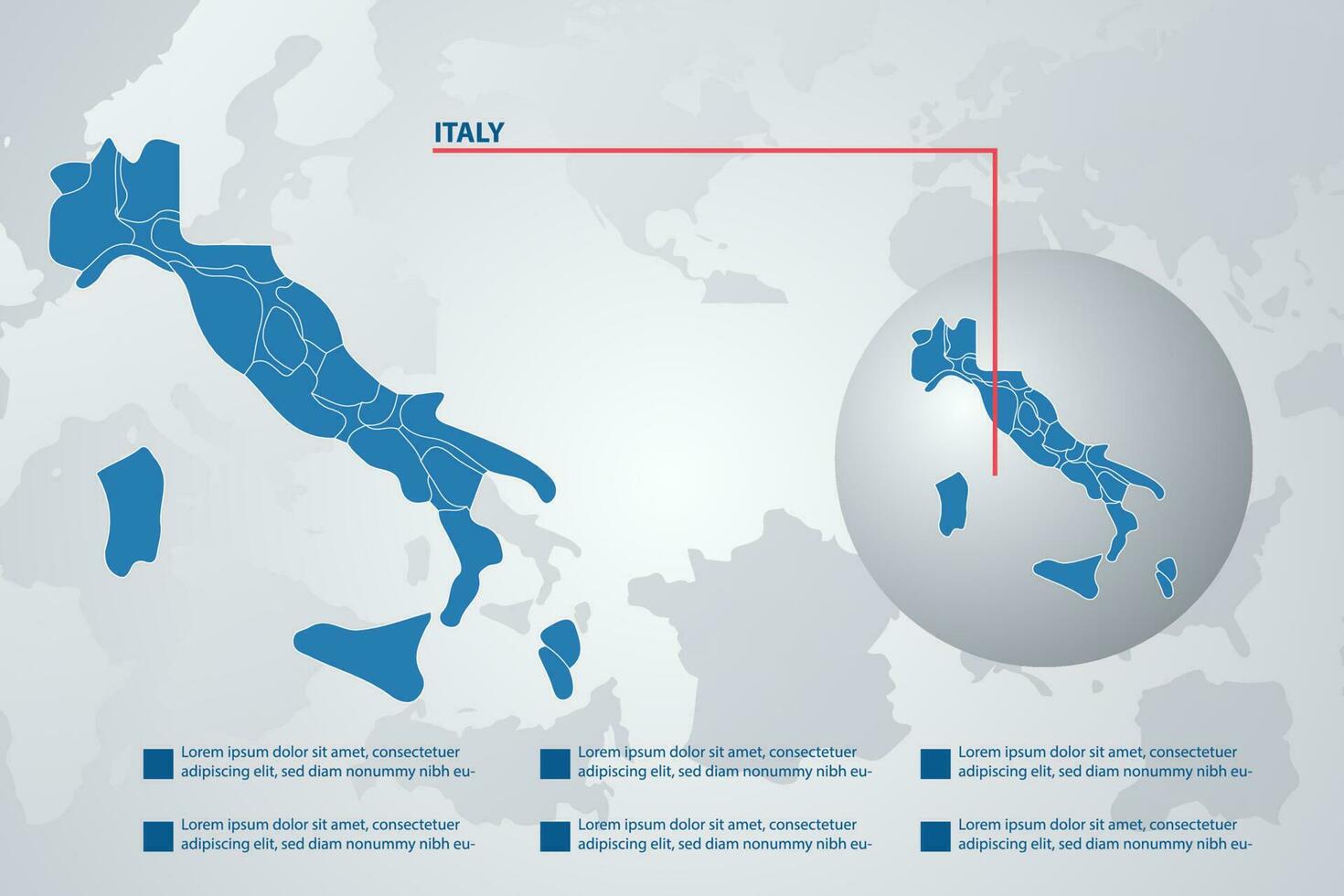 ITALY

Lorem ipsum dolor sit amet, consectetuer adipiscing elit, sed diam nonummy nibh eu-

Lorem ipsum dolor sit amet, consectetuer adipiscing elit, sed diam nonummy nibh eu-

Lorem ipsum dolor sit amet, consectetuer adipiscing elit, sed diam nonummy nibh eu-

Lorem ipsum dolor sit amet, consectetuer adipiscing elit, sed diam nonummy nibh eu-

Lorem ipsum dolor sit amet, consectetuer adipiscing elit, sed diam nonummy nibh eu-

Lorem ipsum dolor sit amet, consectetuer adipiscing elit, sed diam nonummy nibh eu-