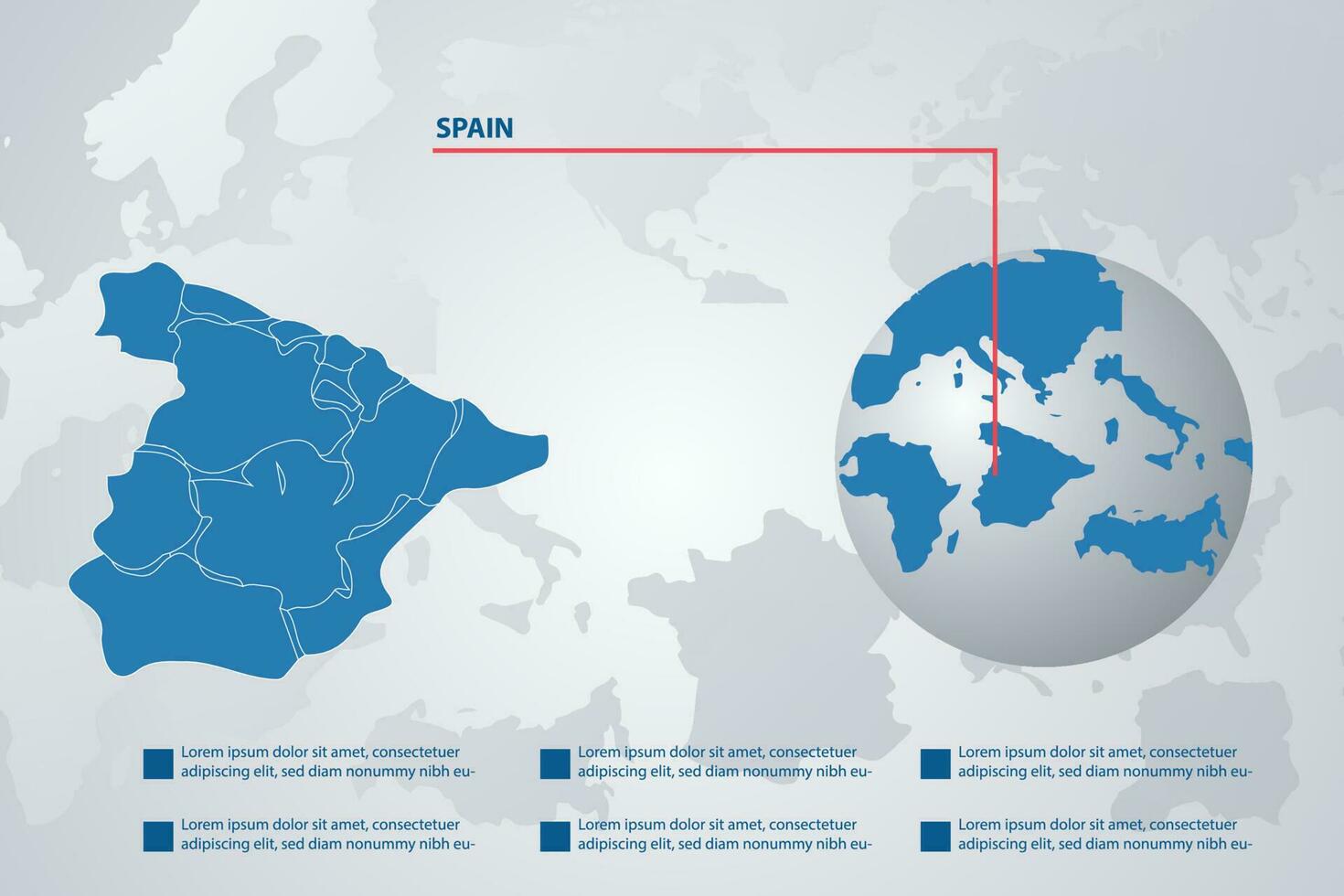 SPAIN

Lorem ipsum dolor sit amet, consectetuer adipiscing elit, sed diam nonummy nibh eu-

Lorem ipsum dolor sit amet, consectetuer adipiscing elit, sed diam nonummy nibh eu-

Lorem ipsum dolor sit amet, consectetuer adipiscing elit, sed diam nonummy nibh eu-

Lorem ipsum dolor sit amet, consectetuer adipiscing elit, sed diam nonummy nibh eu-

Lorem ipsum dolor sit amet, consectetuer adipiscing elit, sed diam nonummy nibh eu-

Lorem ipsum dolor sit amet, consectetuer adipiscing elit, sed diam nonummy nibh eu-