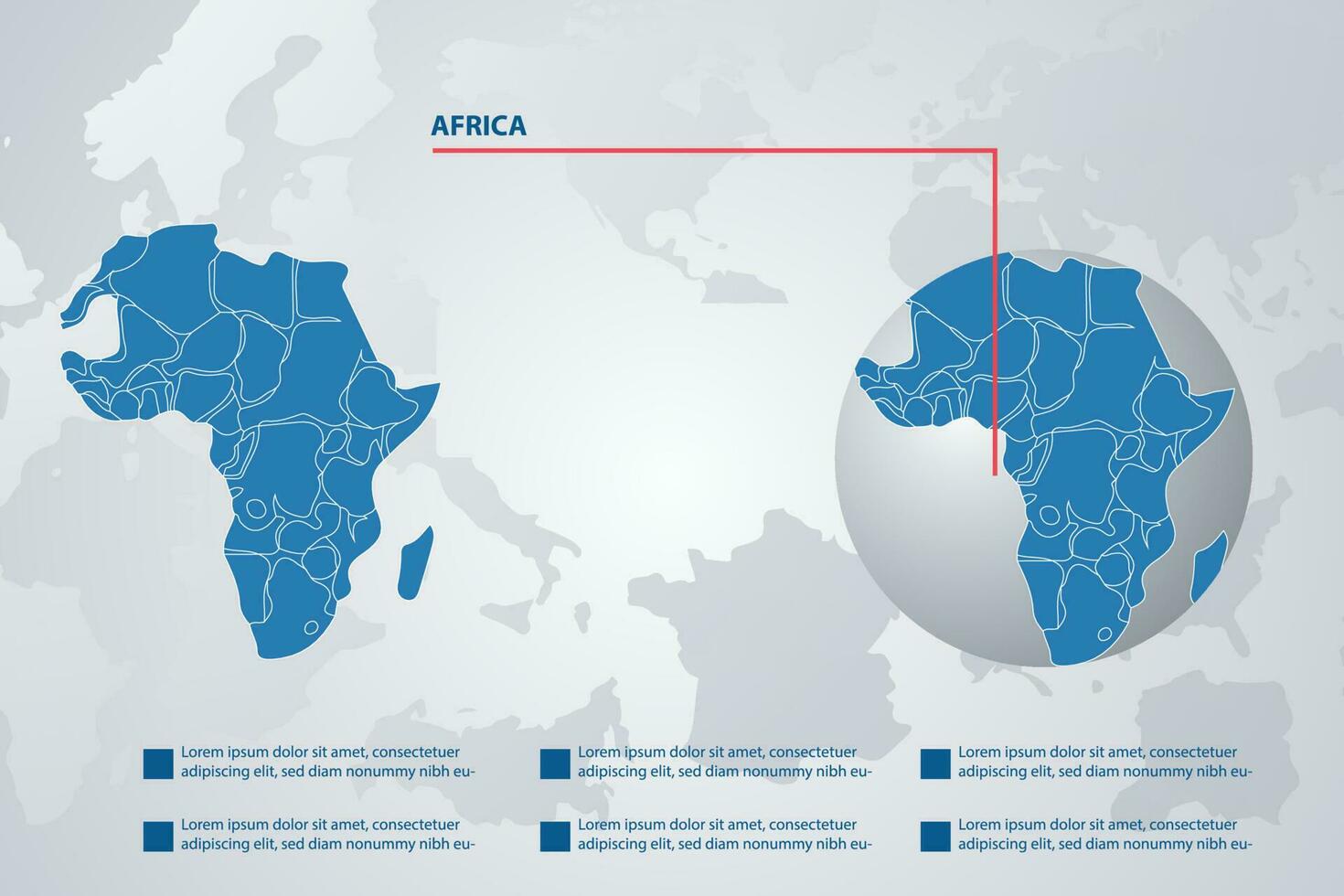 AFRICA

Lorem ipsum dolor sit amet, consectetuer adipiscing elit, sed diam nonummy nibh eu-

Lorem ipsum dolor sit amet, consectetuer adipiscing elit, sed diam nonummy nibh eu-

Lorem ipsum dolor sit amet, consectetuer adipiscing elit, sed diam nonummy nibh eu-

Lorem ipsum dolor sit amet, consectetuer adipiscing elit, sed diam nonummy nibh eu-

Lorem ipsum dolor sit amet, consectetuer adipiscing elit, sed diam nonummy nibh eu-

Lorem ipsum dolor sit amet, consectetuer adipiscing elit, sed diam nonummy nibh eu-