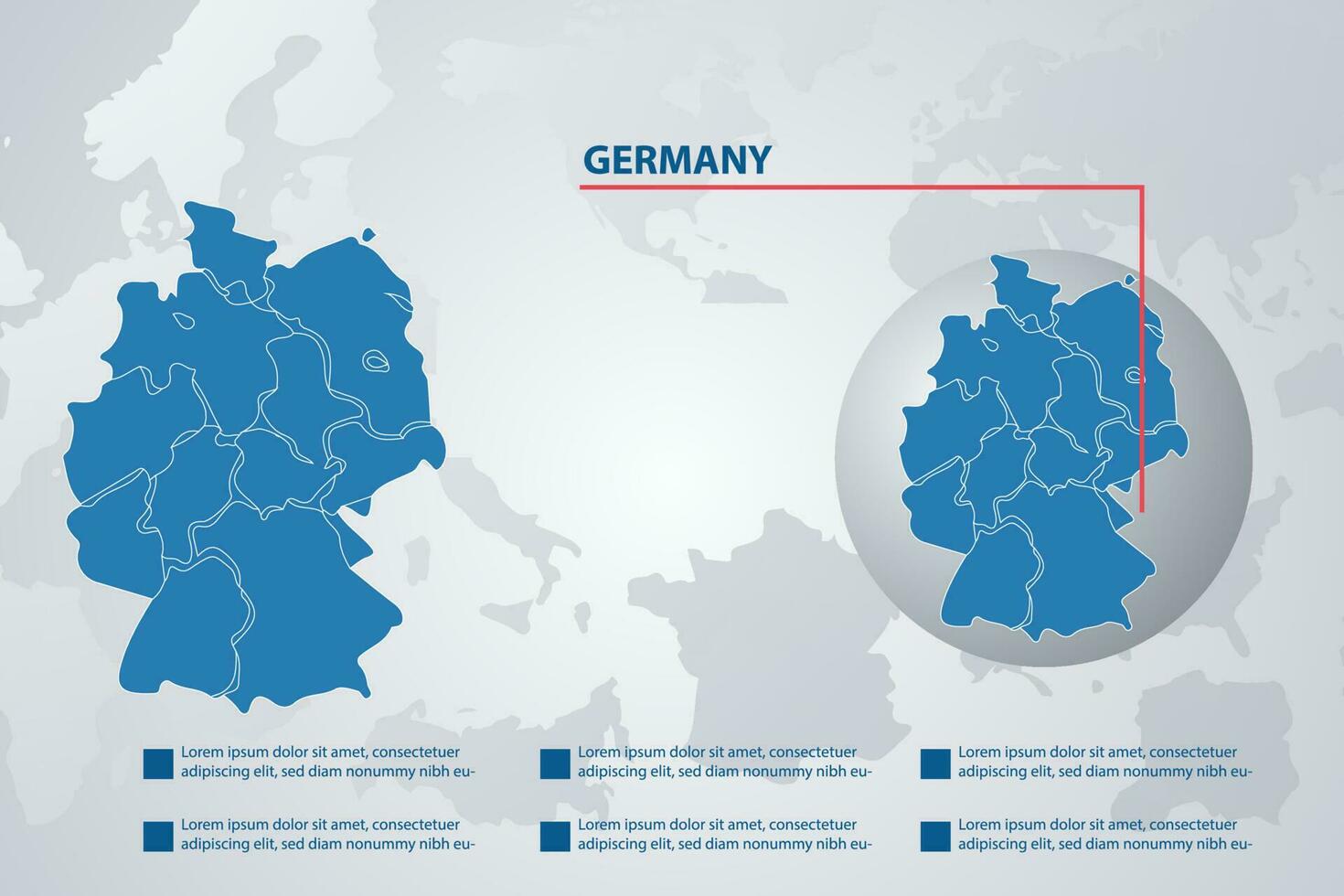 GERMANY

Lorem ipsum dolor sit amet, consectetuer adipiscing elit, sed diam nonummy nibh eu-

Lorem ipsum dolor sit amet, consectetuer adipiscing elit, sed diam nonummy nibh eu-

Lorem ipsum dolor sit amet, consectetuer adipiscing elit, sed diam nonummy nibh eu-

Lorem ipsum dolor sit amet, consectetuer adipiscing elit, sed diam nonummy nibh eu-

Lorem ipsum dolor sit amet, consectetuer adipiscing elit, sed diam nonummy nibh eu-

Lorem ipsum dolor sit amet, consectetuer adipiscing elit, sed diam nonummy nibh eu-