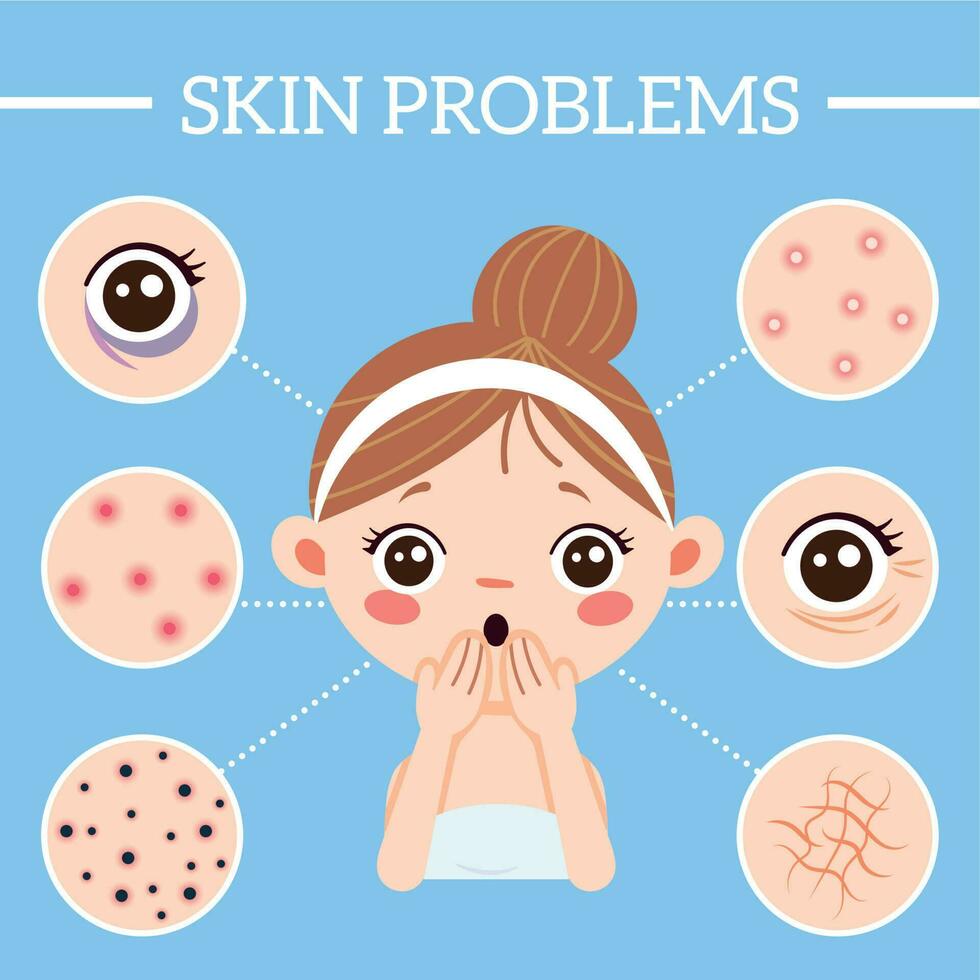 SKIN PROBLEMS