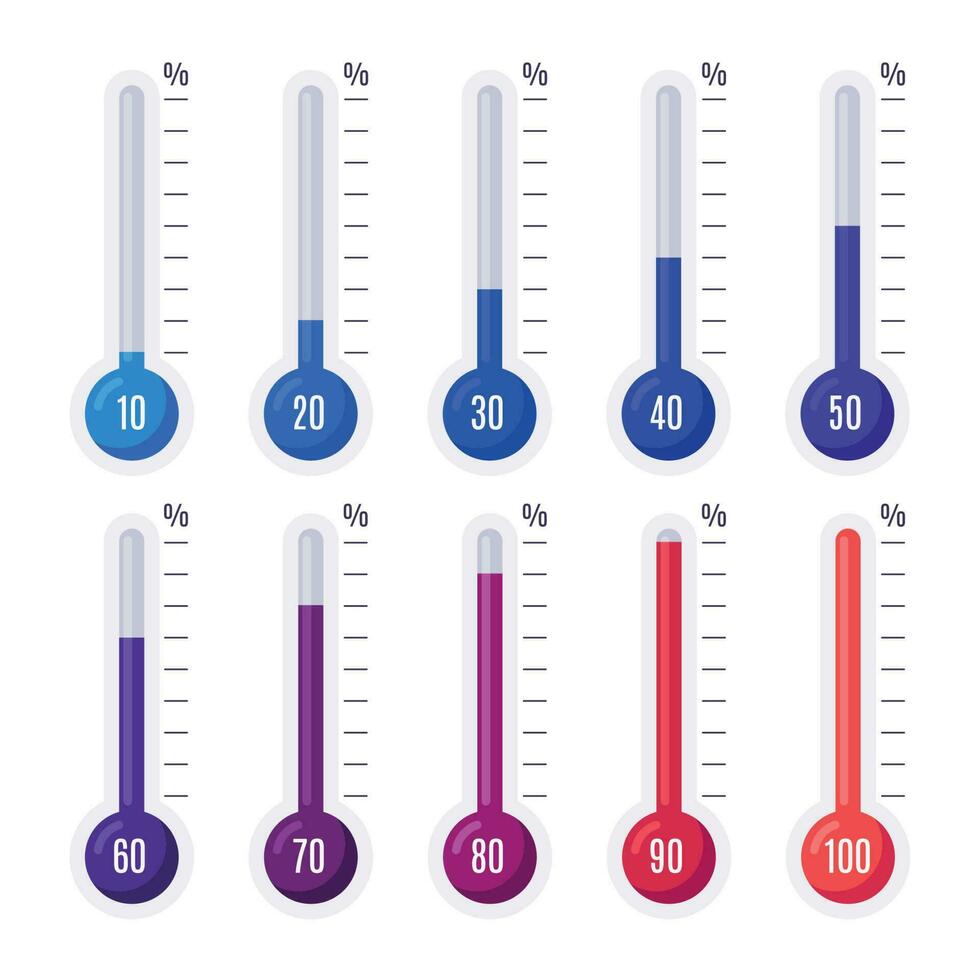 %
10
%
20
%
30
%
40
%
50
%
60
%
70
%
80
%
90
%
100