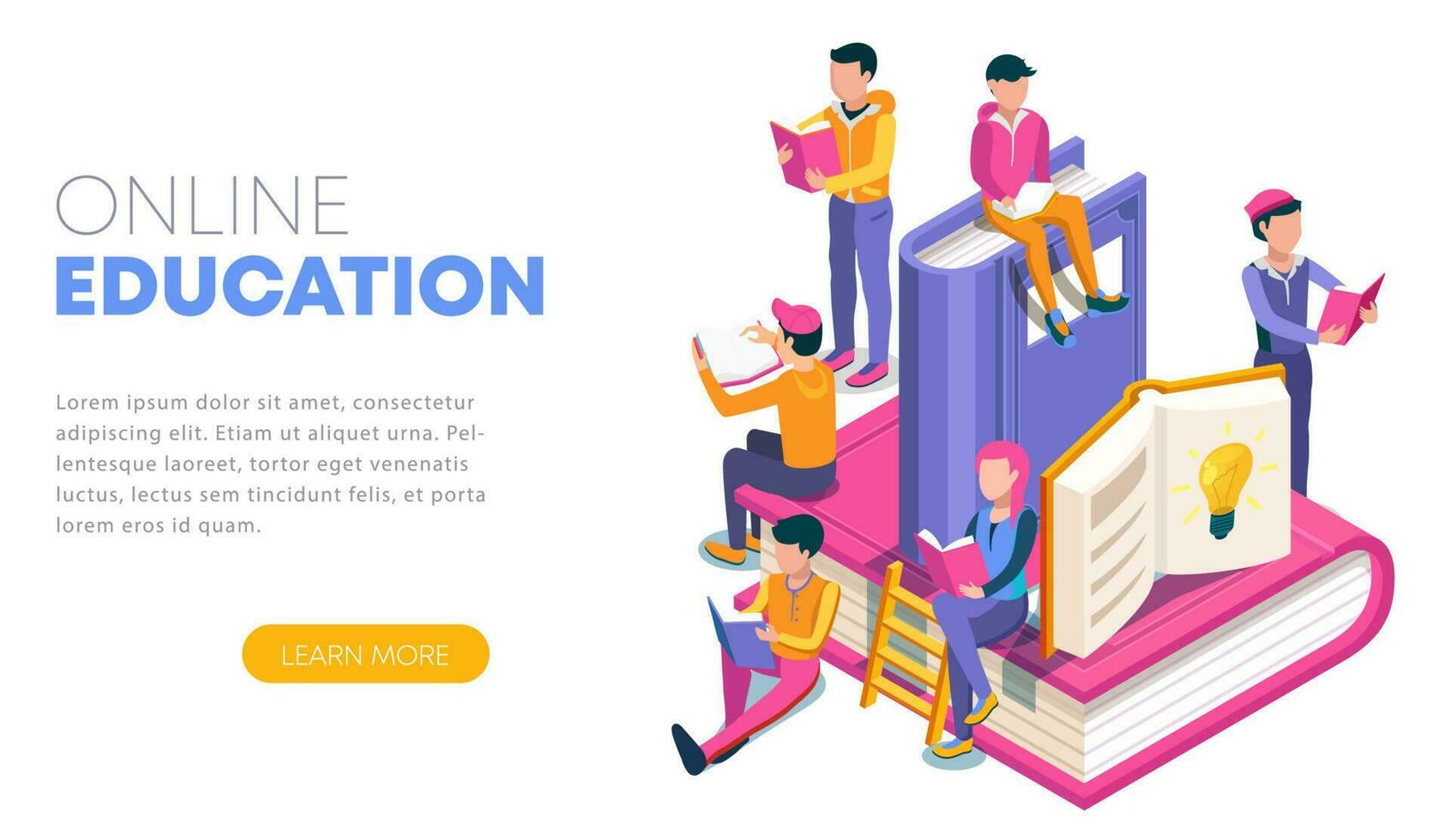 ONLINE
EDUCATION

Lorem ipsum dolor sit amet, consectetur adipiscing elit. Etiam ut aliquet urna. Pellentesque laoreet, tortor eget venenatis luctus, lectus sem tincidunt felis, et porta lorem eros id quam.

LEARN MORE