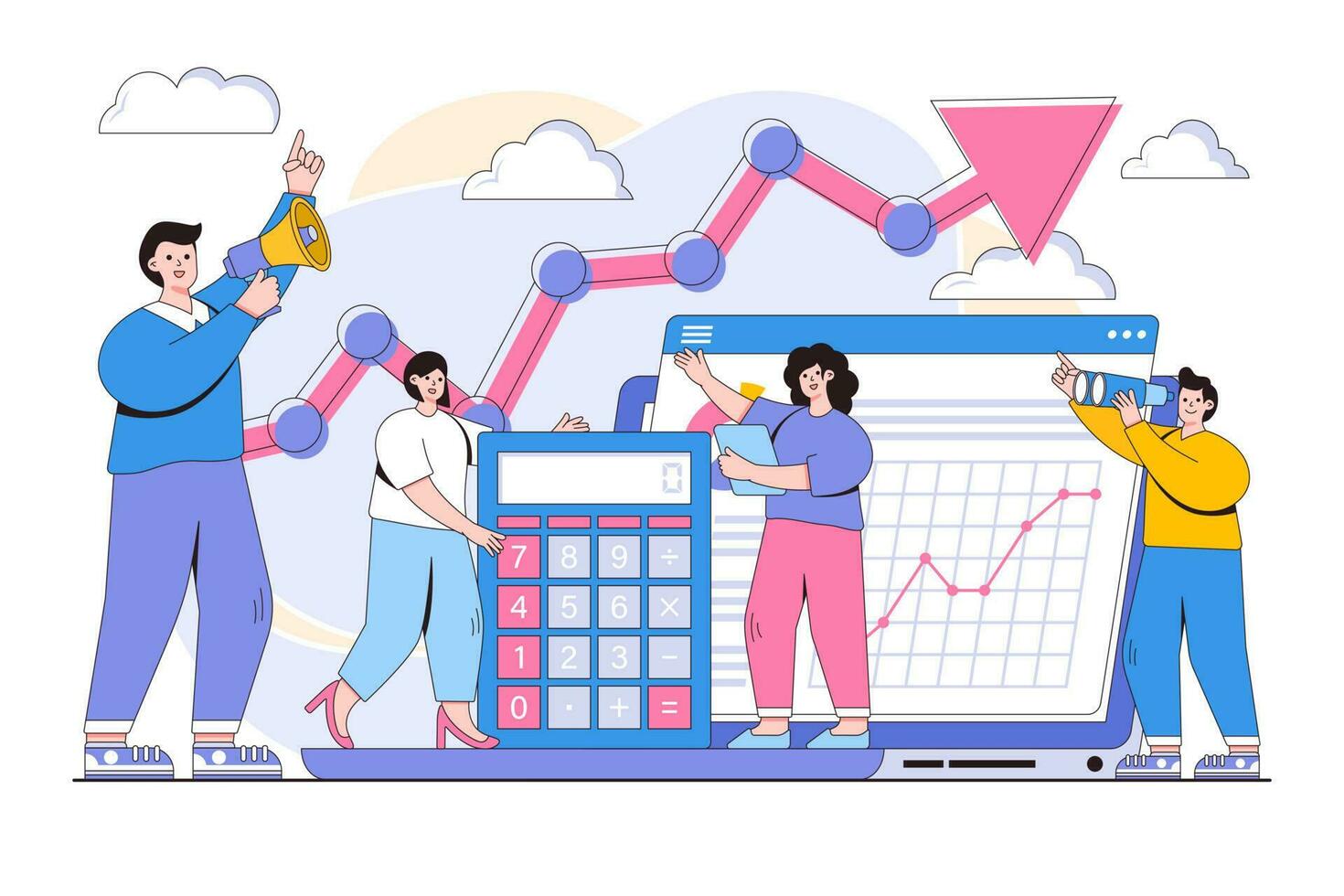 0
7 8 9 ÷
4 5 6 ×
1 2 3 −
0 . + =