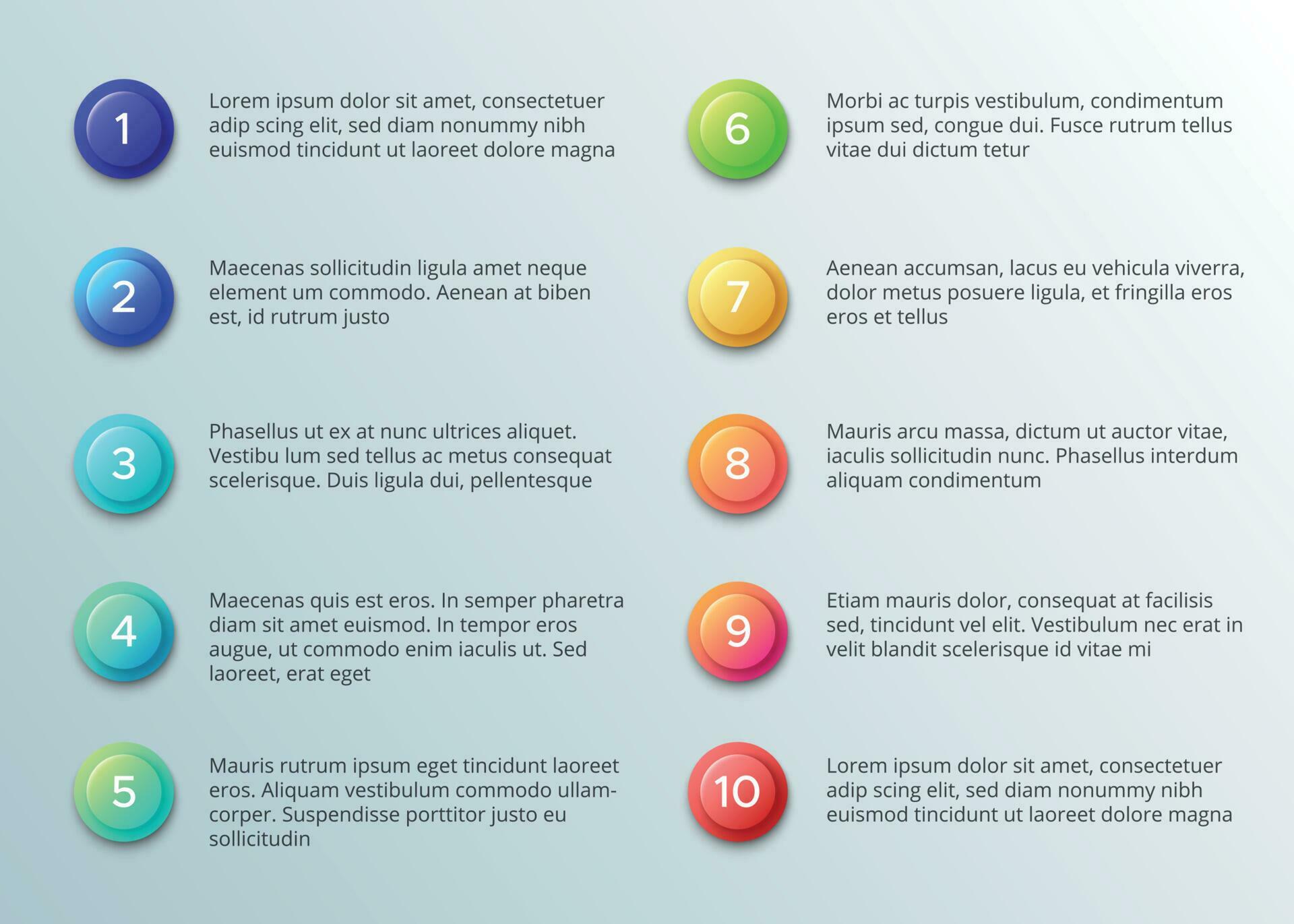 1
Lorem ipsum dolor sit amet, consectetuer adip scing elit, sed diam nonummy nibh euismod tincidunt ut laoreet dolore magna

2
Maecenas sollicitudin ligula amet neque element um commodo. Aenean at biben est, id rutrum justo

3
Phasellus ut ex at nunc ultrices aliquet. Vestibu lum sed tellus ac metus consequat scelerisque. Duis ligula dui, pellentesque

4
Maecenas quis est eros. In semper pharetra diam sit amet euismod. In tempor eros augue, ut commodo enim iaculis ut. Sed laoreet, erat eget

5
Mauris rutrum ipsum eget tincidunt laoreet eros. Aliquam vestibulum commodo ullamcorper. Suspendisse porttitor justo eu sollicitudin

6
Morbi ac turpis vestibulum, condimentum ipsum sed, congue dui. Fusce rutrum tellus vitae dui dictum tetur

7
Aenean accumsan, lacus eu vehicula viverra, dolor metus posuere ligula, et fringilla eros eros et tellus

8
Mauris arcu massa, dictum ut auctor vitae, iaculis sollicitudin nunc. Phasellus interdum aliquam condimentum

9
Etiam mauris dolor, consequat at facilisis sed, tincidunt vel elit. Vestibulum nec erat in velit blandit scelerisque id vitae mi

10
Lorem ipsum dolor sit amet, consectetuer adip scing elit, sed diam nonummy nibh euismod tincidunt ut laoreet dolore magna