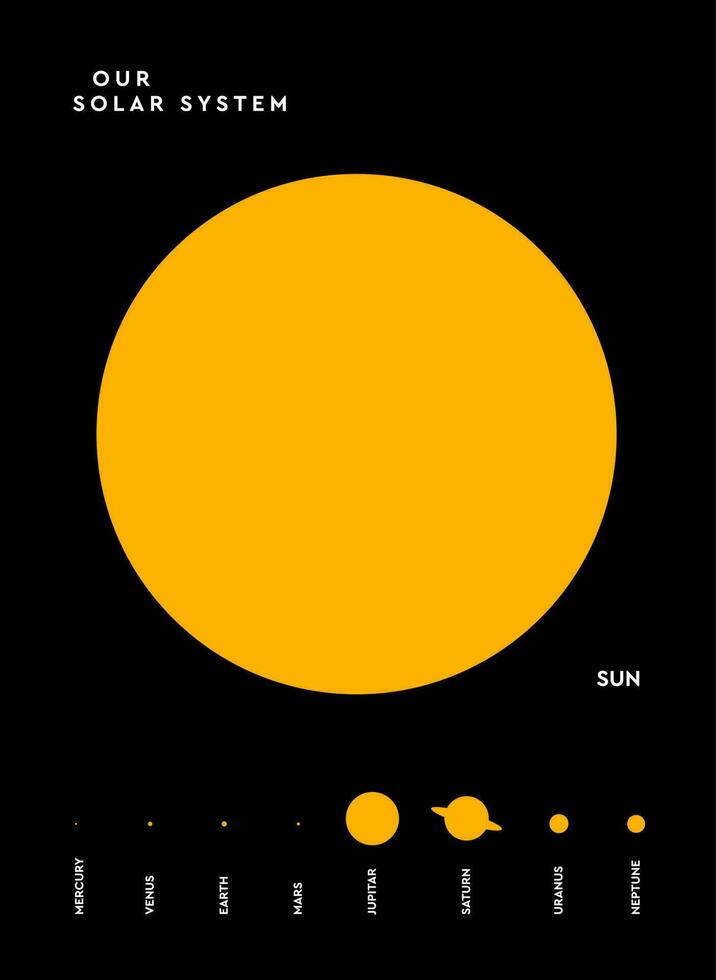 OUR
SOLAR SYSTEM

SUN

MERCURY

VENUS

EARTH

MARS

JUPITAR

SATURN

URANUS

NEPTUNE