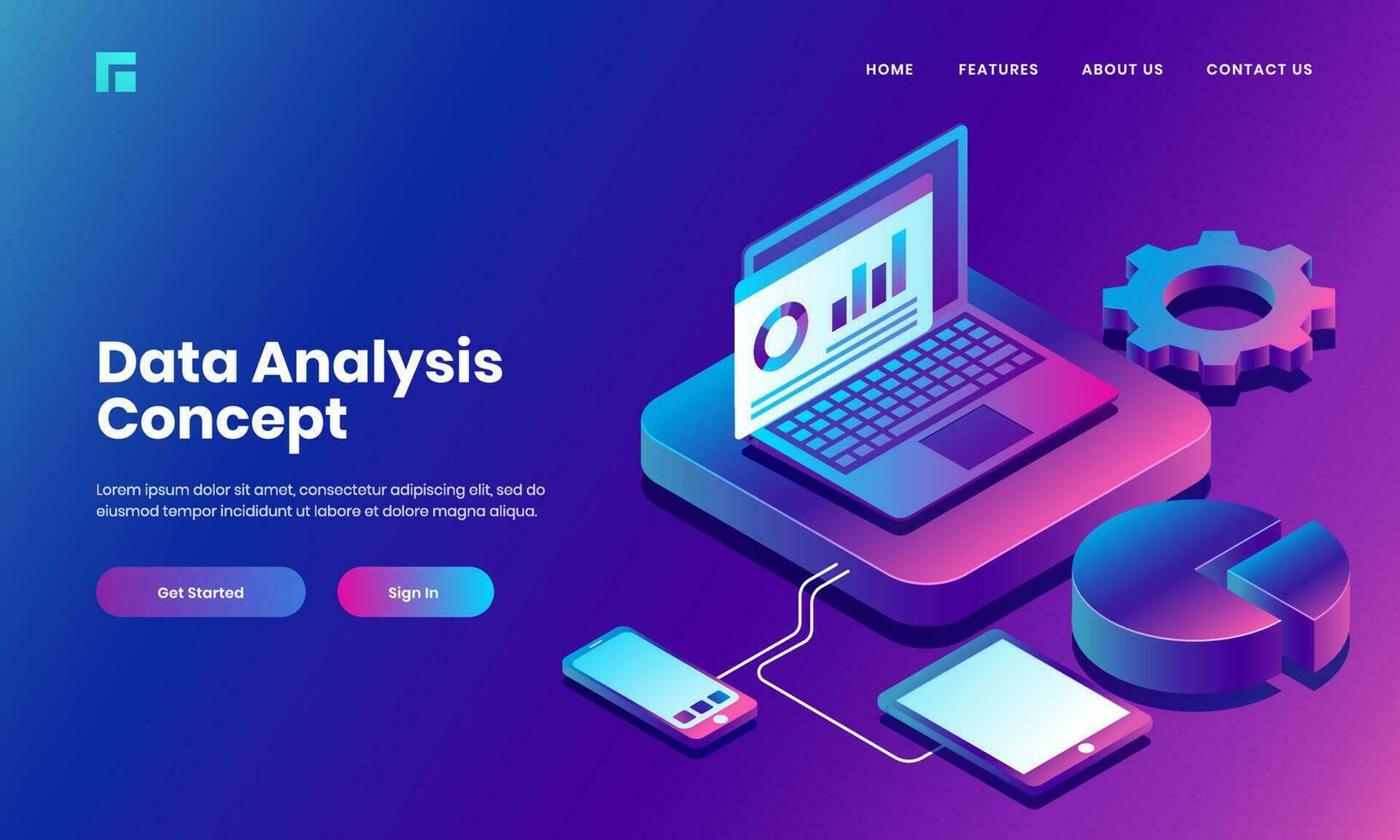 HOME FEATURES ABOUT US CONTACT US

Data Analysis Concept

Lorem ipsum dolor sit amet, consectetur adipiscing elit, sed do eiusmod tempor incididunt ut labore et dolore magna aliqua.

Get Started

Sign In