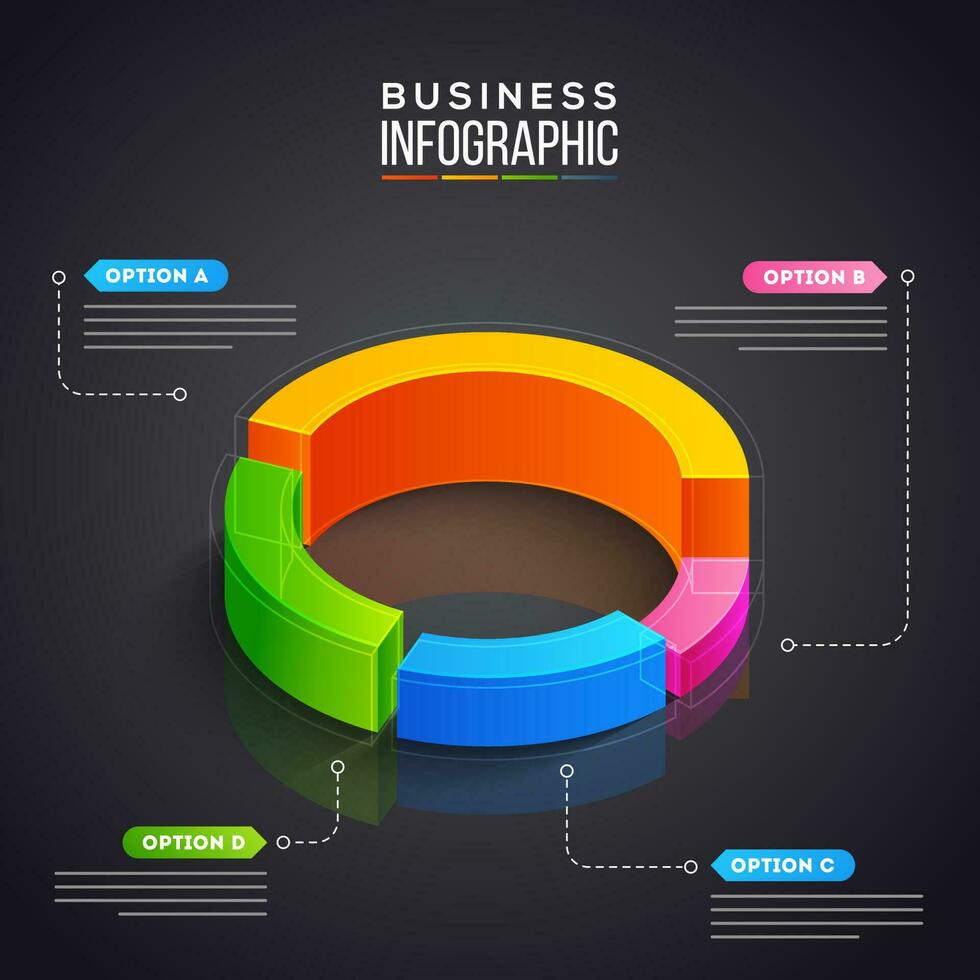 BUSINESS
INFOGRAPHIC

OPTION A

OPTION B

OPTION D

OPTION C